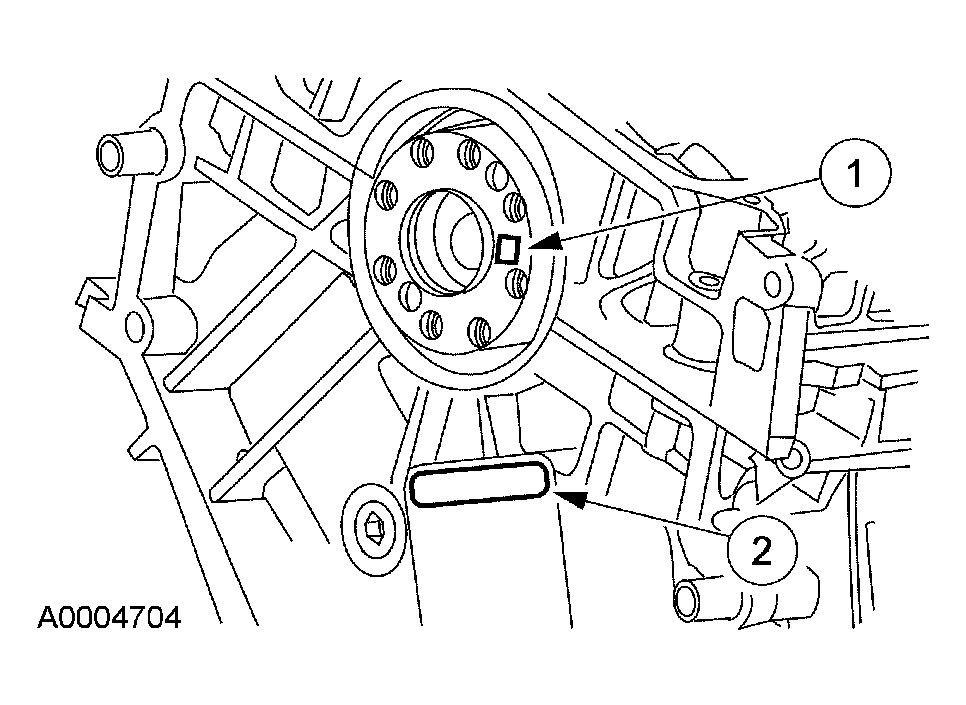 1

2

A0004704