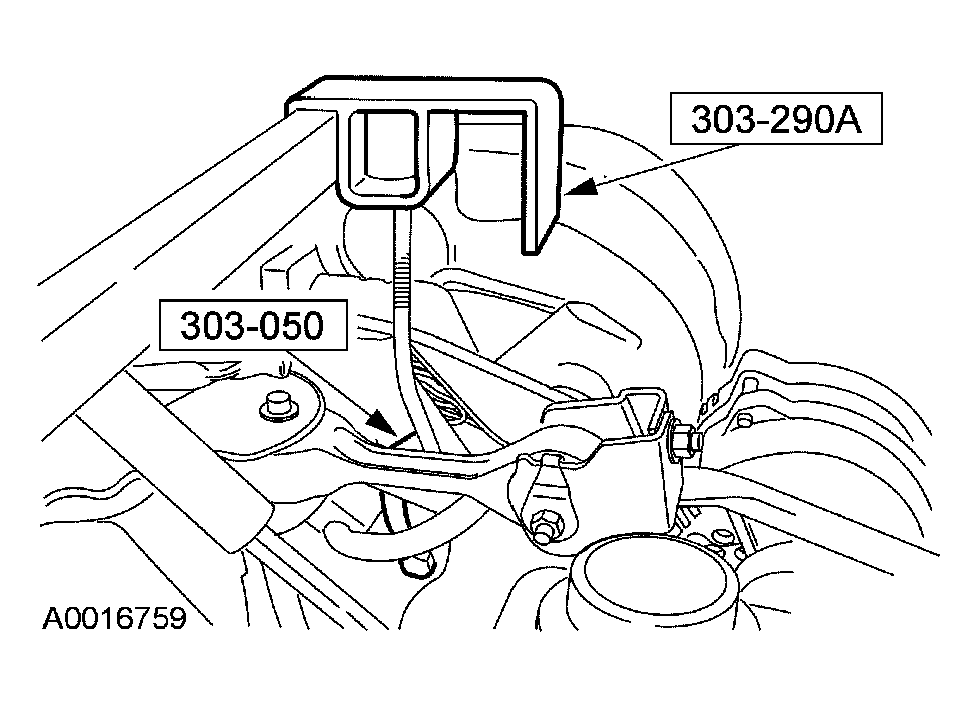 303-290A

303-050

A0016759