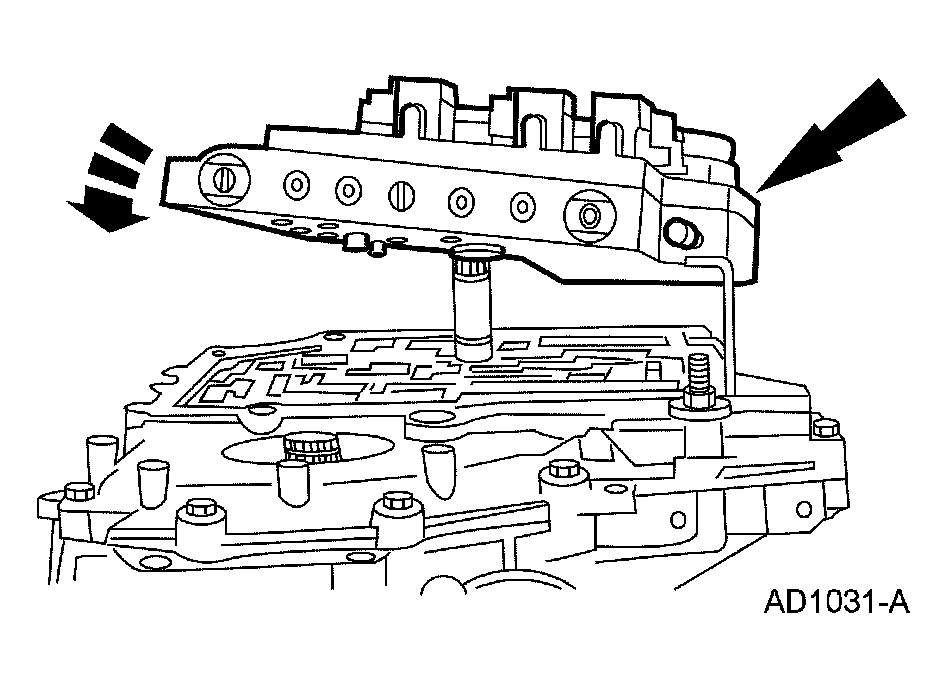 AD1031-A