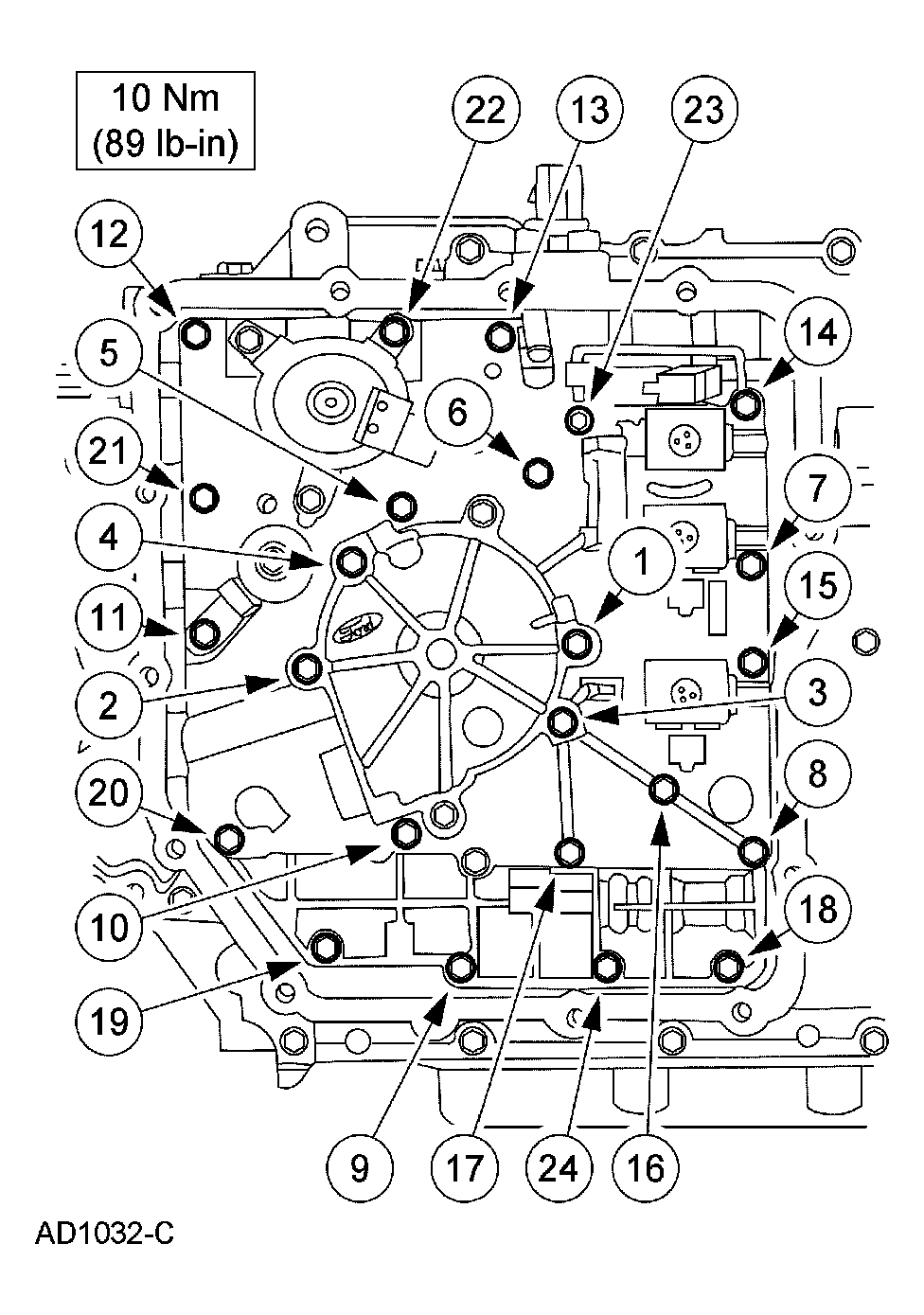 10 Nm
(89 lb-in)

22
13
23
12
14
5
6
21
7
4
1
15
11
2
3
20
8
10
18
19
9
17
24
16

AD1032-C