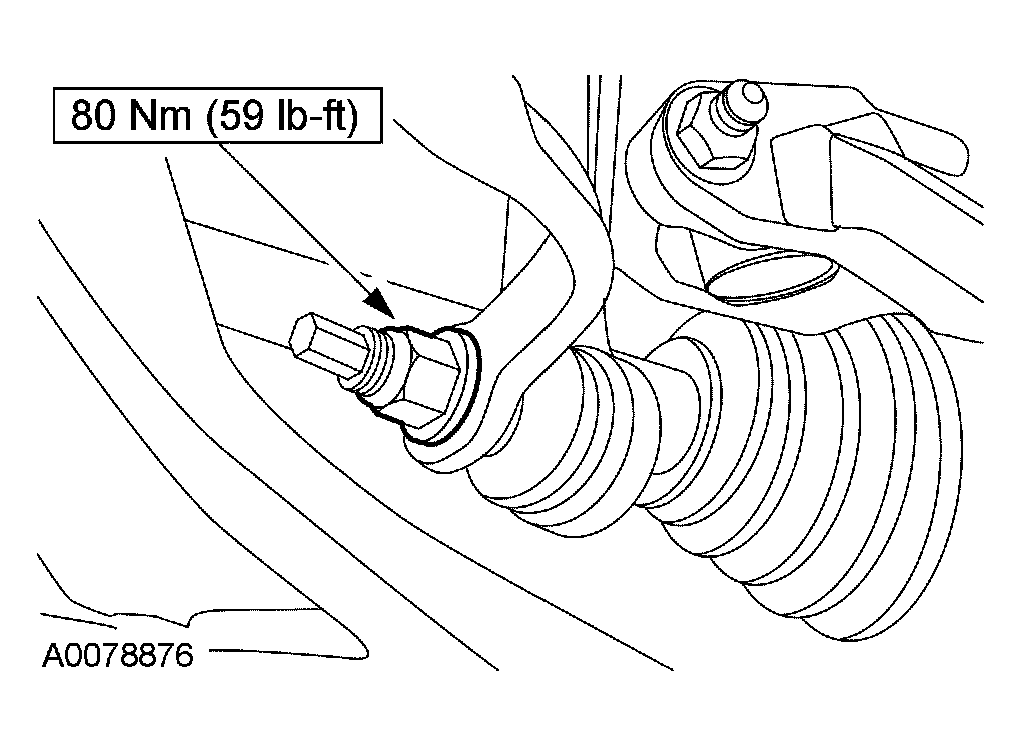 80 Nm (59 lb-ft)

A0078876