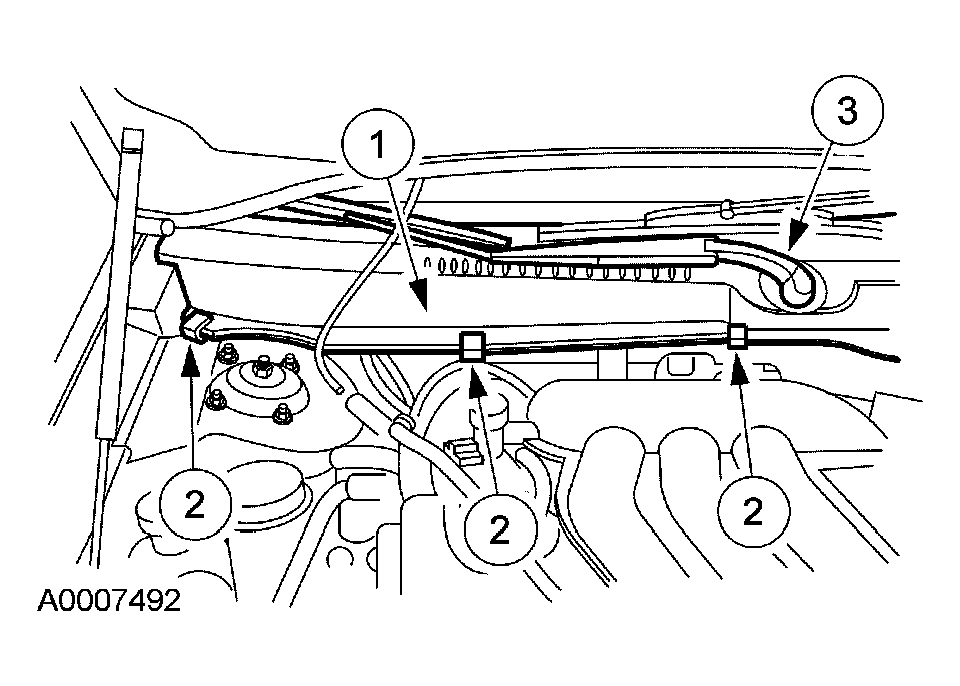 1
3
2
2
2
A0007492