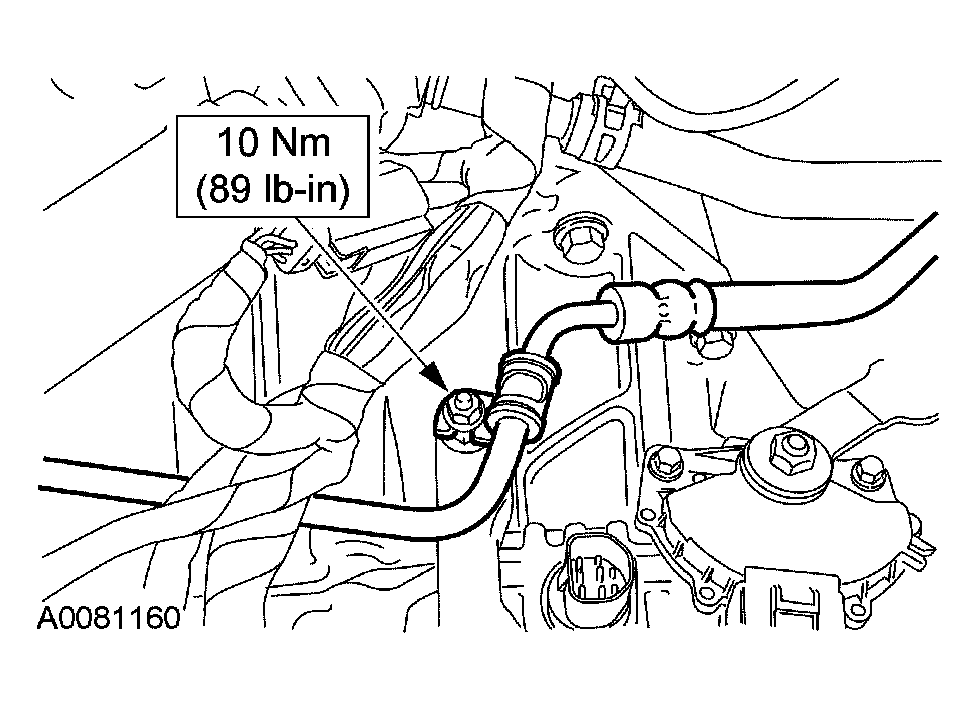 10 Nm
(89 lb-in)

A0081160