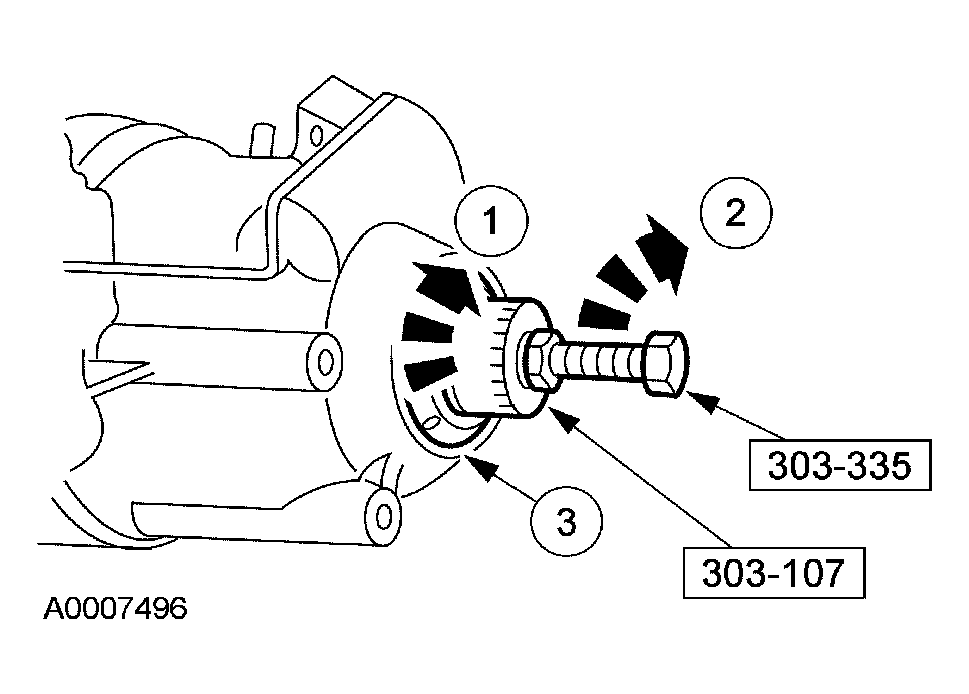 1

2

303-335

3

303-107

A0007496