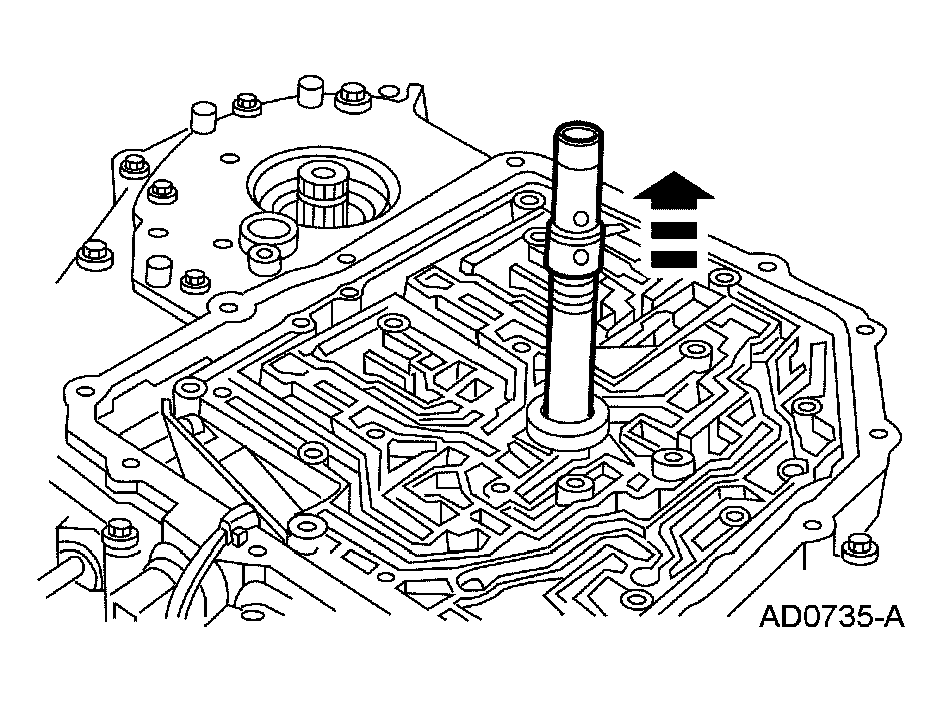 AD0735-A