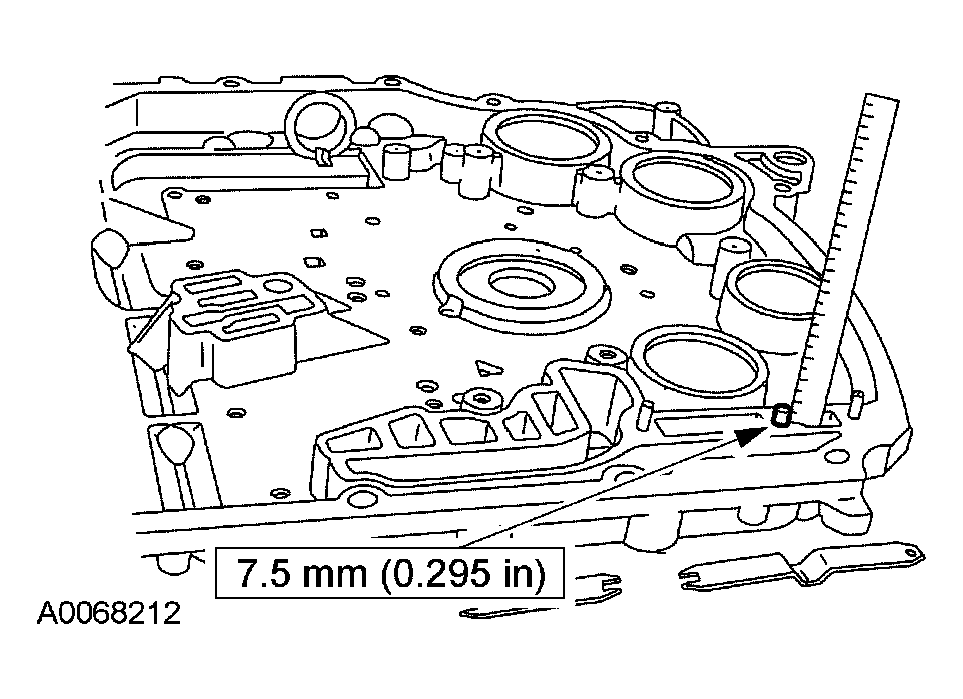 7.5 mm (0.295 in)

A0068212