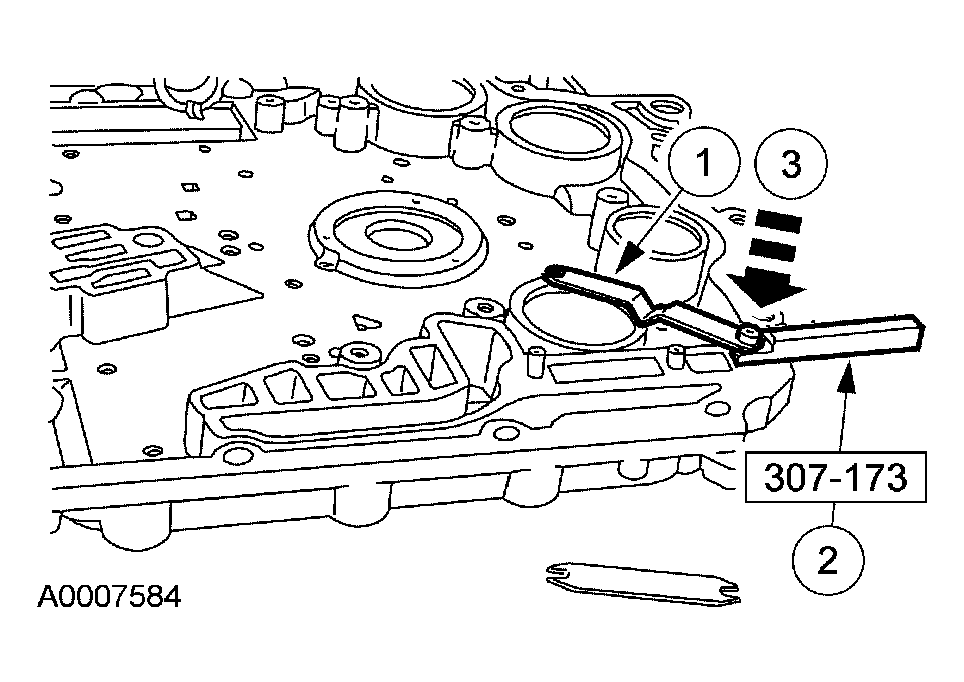 1
3
307-173
2
A0007584