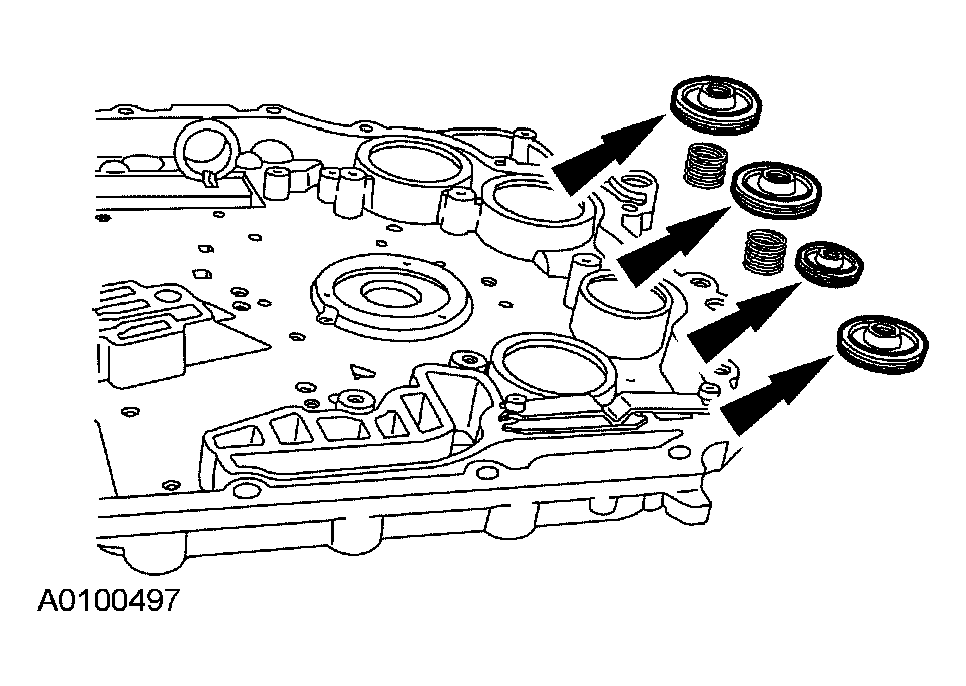 A0100497