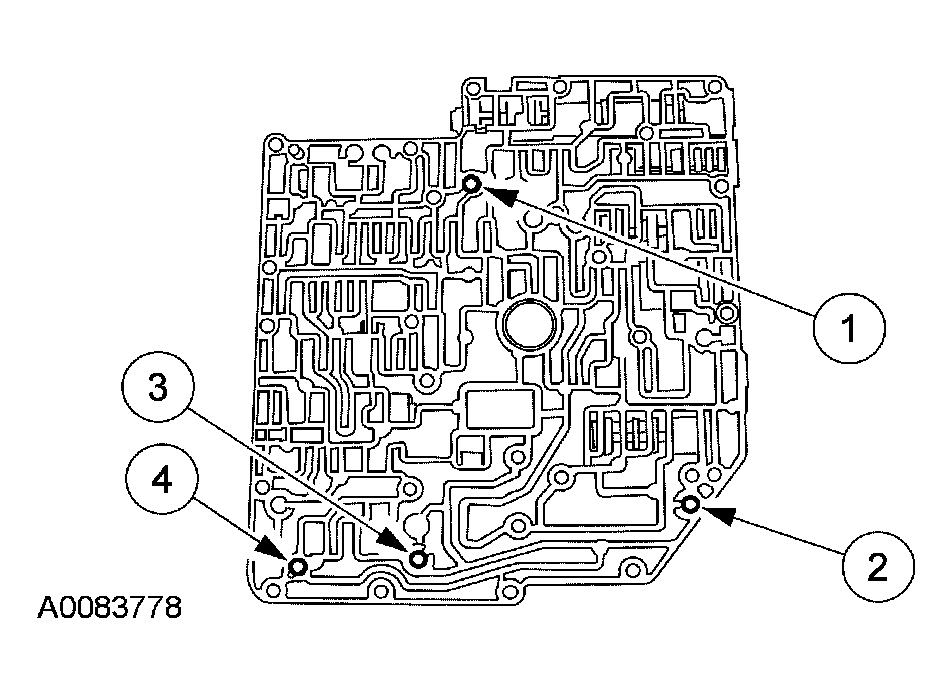 1
3
4
2
A0083778