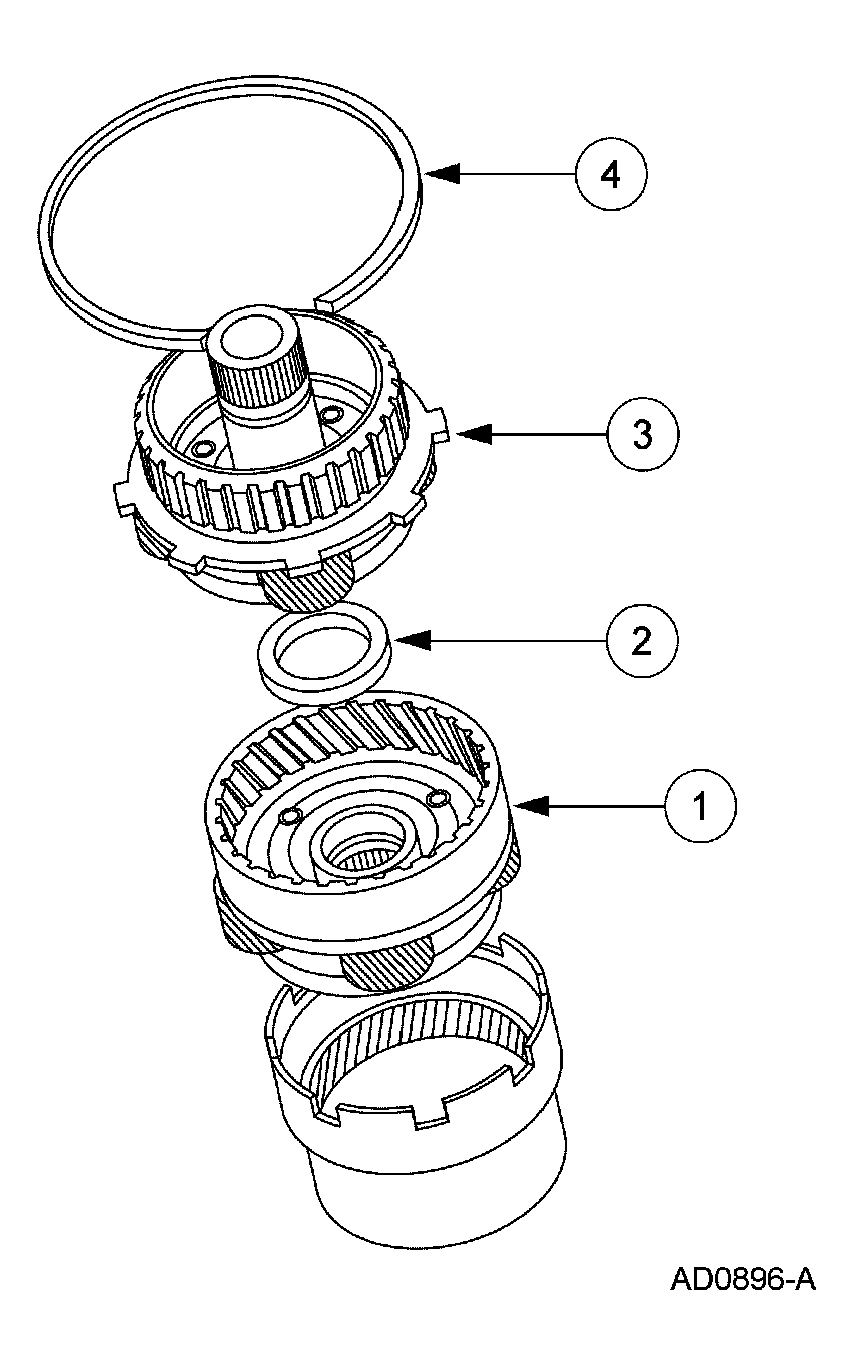 4

3

2

1

AD0896-A