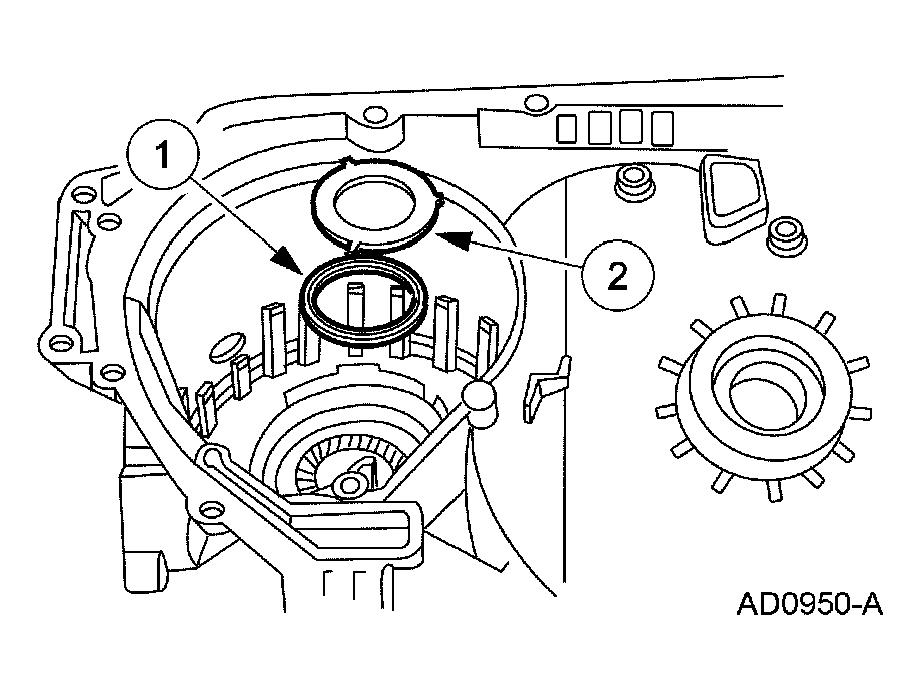 1
2
AD0950-A