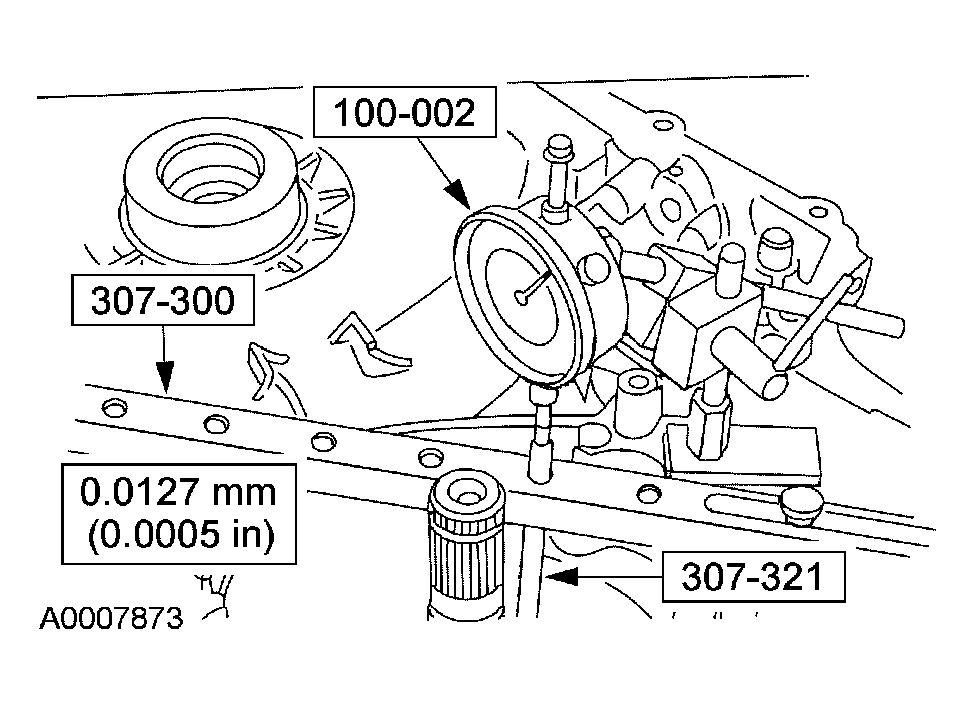 100-002

307-300

0.0127 mm
(0.0005 in)

307-321

A0007873