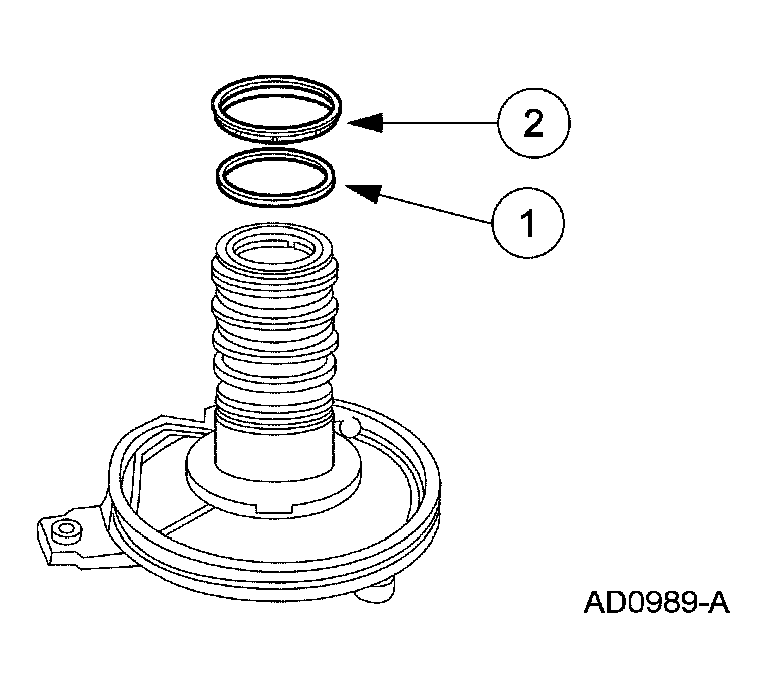 2

1

AD0989-A