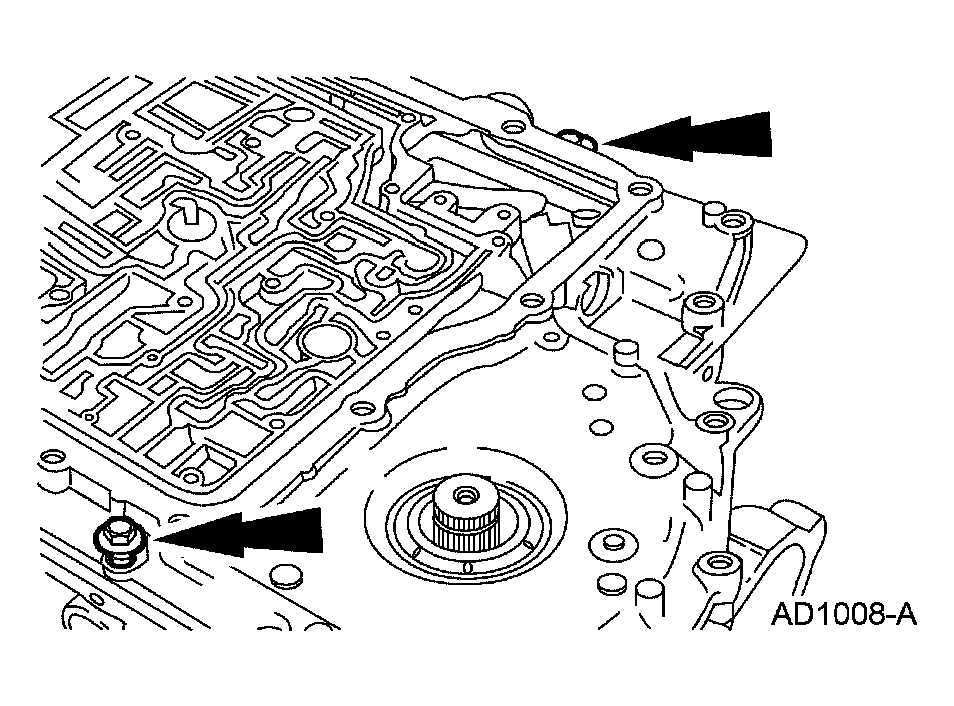 AD1008-A