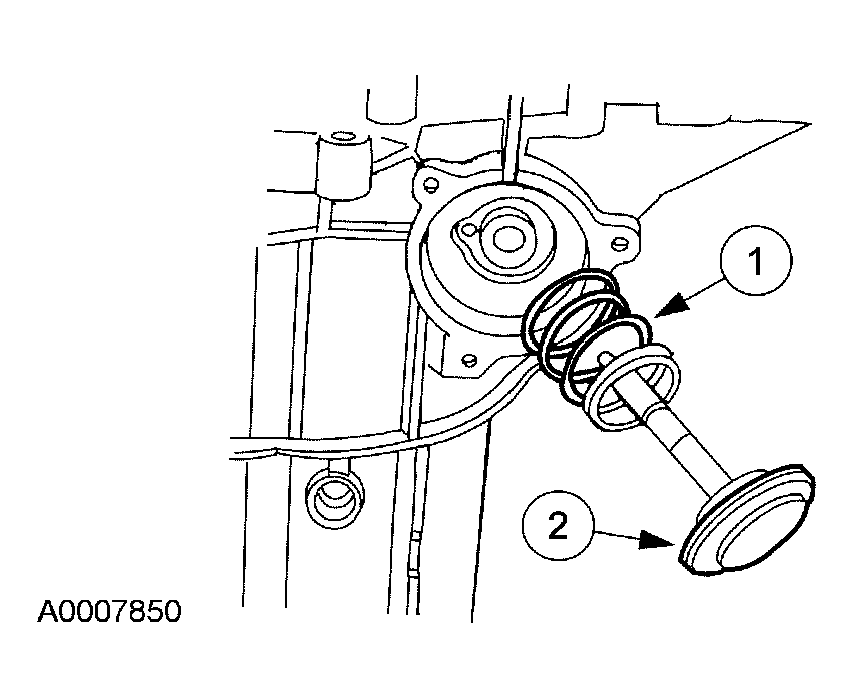 1

2

A0007850