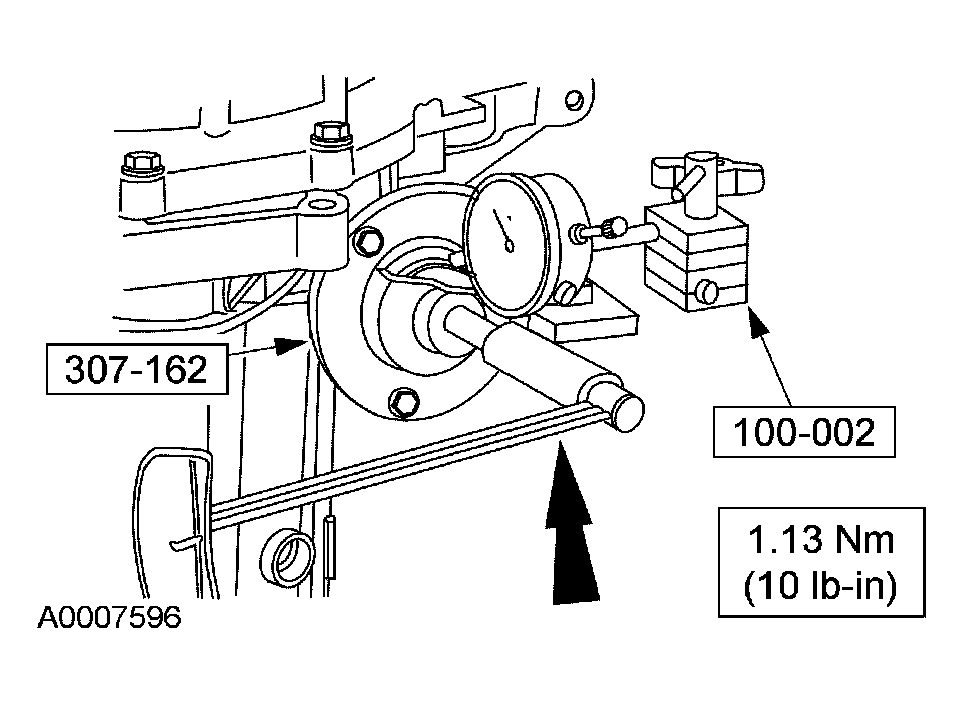 307-162

100-002

1.13 Nm
(10 lb-in)

A0007596