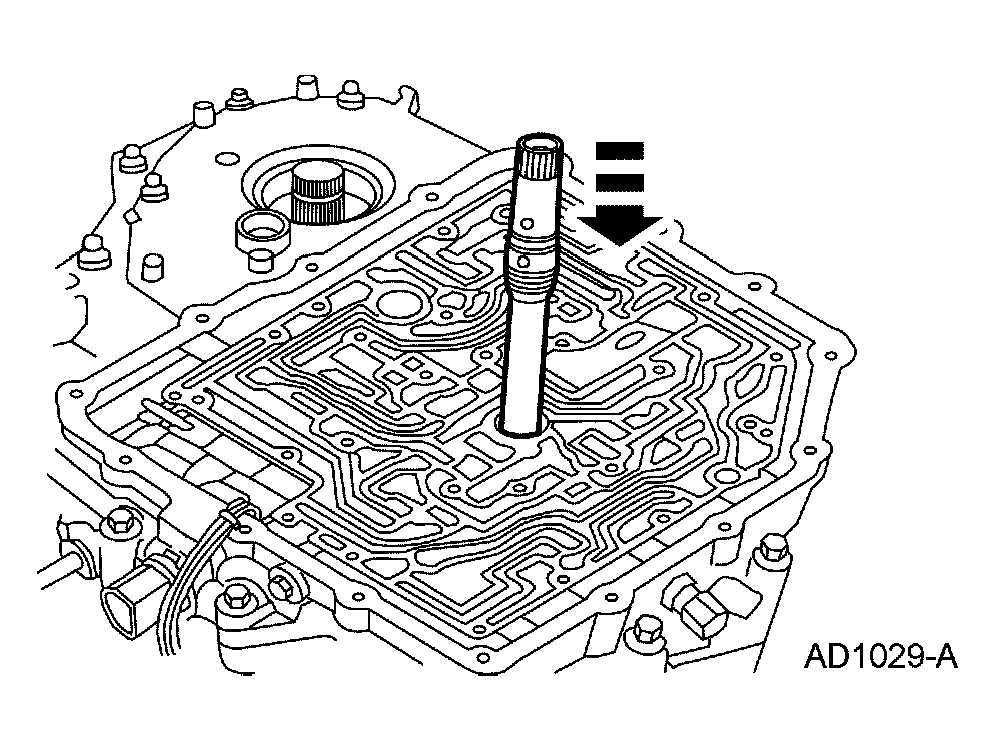 AD1029-A