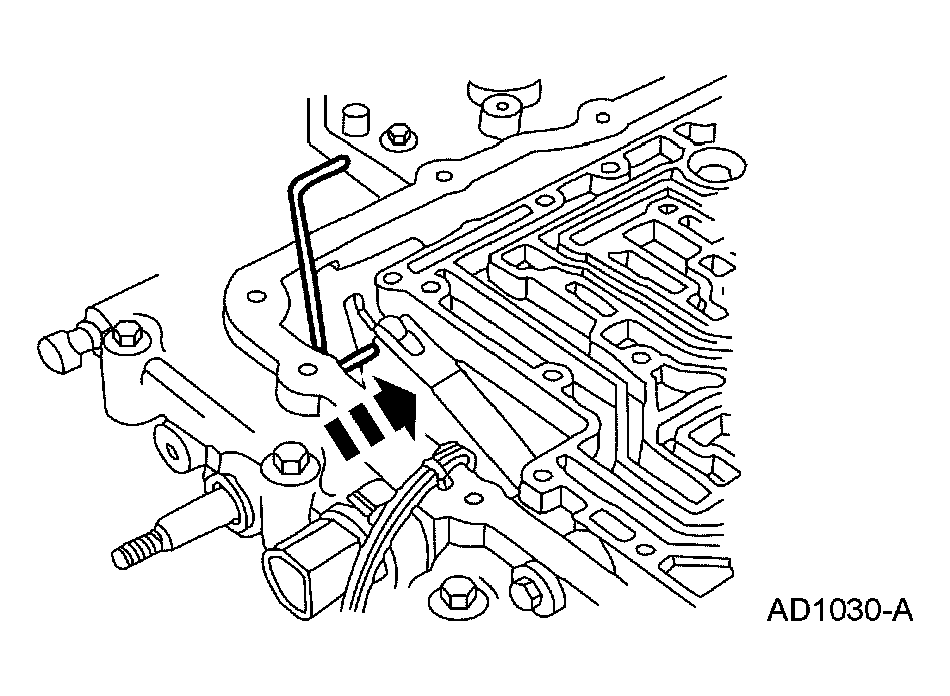 AD1030-A