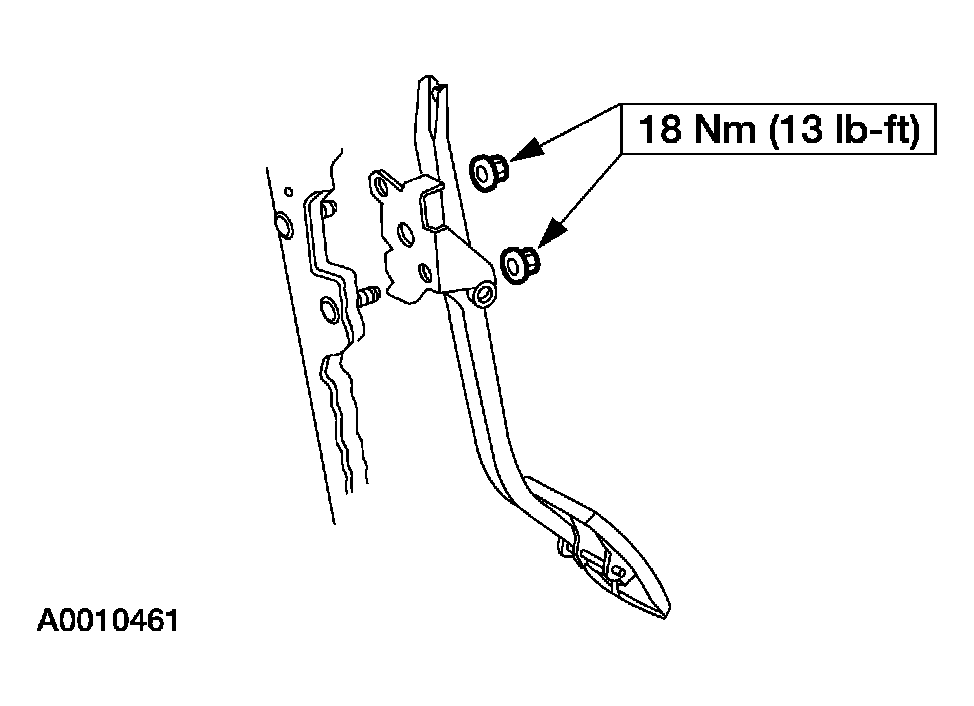 18 Nm (13 lb-ft)

A0010461