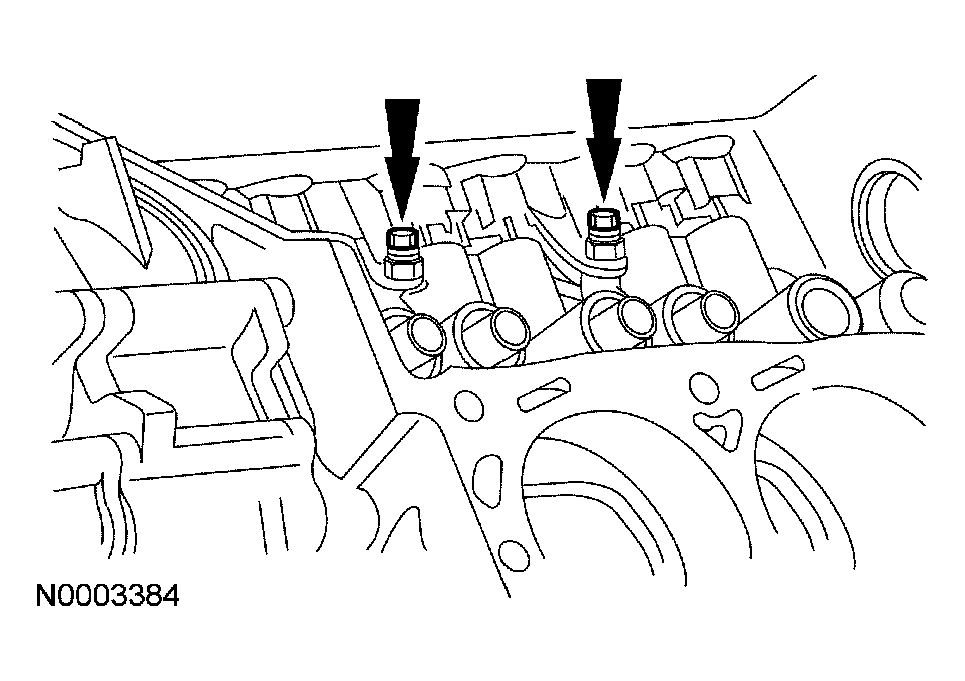 N0003384