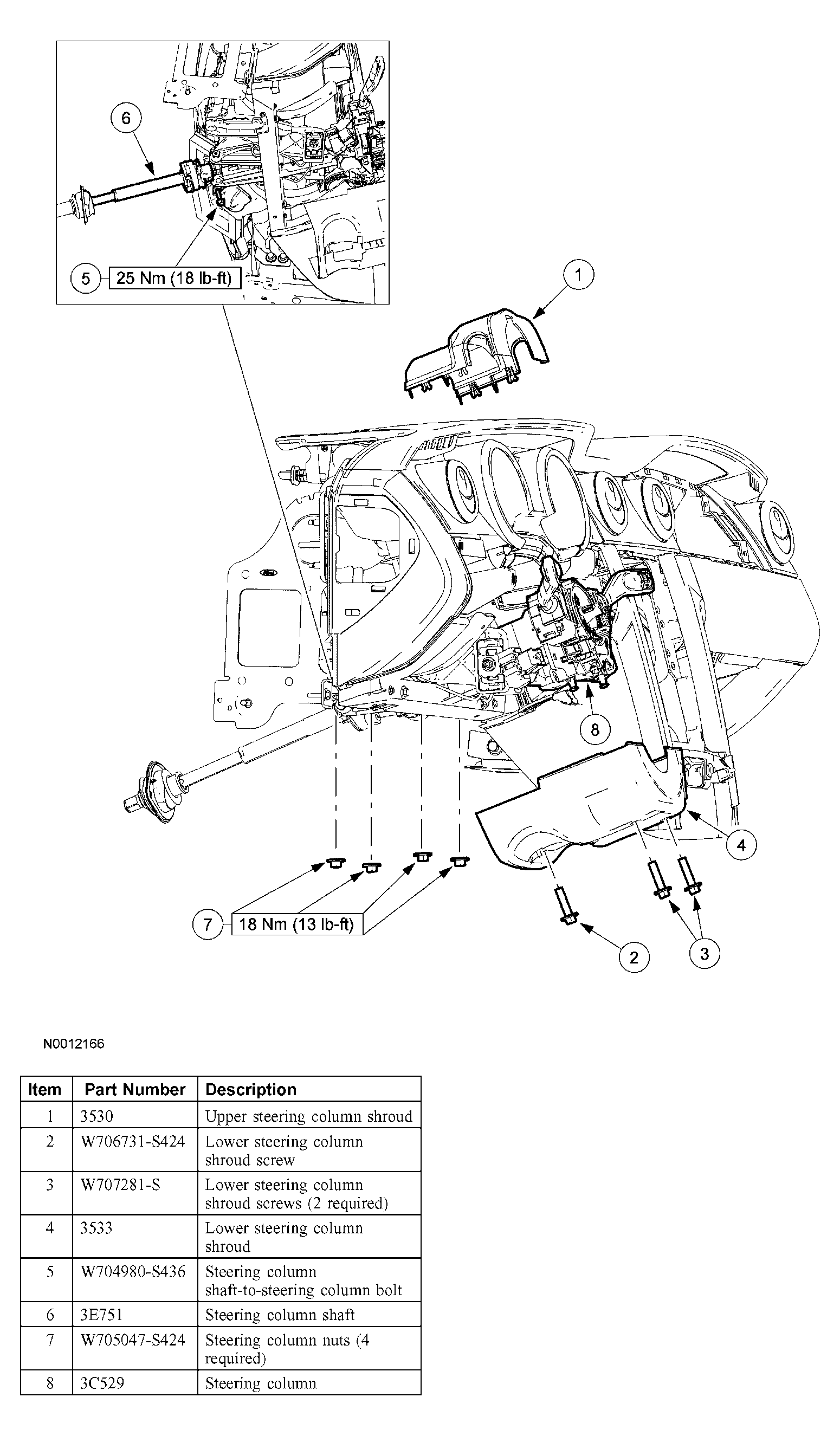 6

5 25 Nm (18 lb-ft)

1

8

4

7 18 Nm (13 lb-ft)

2

3

N0012166

| Item | Part Number | Description |
|---|---|---|
| 1 | 3530 | Upper steering column shroud |
| 2 | W706731-S424 | Lower steering column shroud screw |
| 3 | W707281-S | Lower steering column shroud screws (2 required) |
| 4 | 3533 | Lower steering column shroud |
| 5 | W704980-S436 | Steering column shaft-to-steering column bolt |
| 6 | 3E751 | Steering column shaft |
| 7 | W705047-S424 | Steering column nuts (4 required) |
| 8 | 3C529 | Steering column |