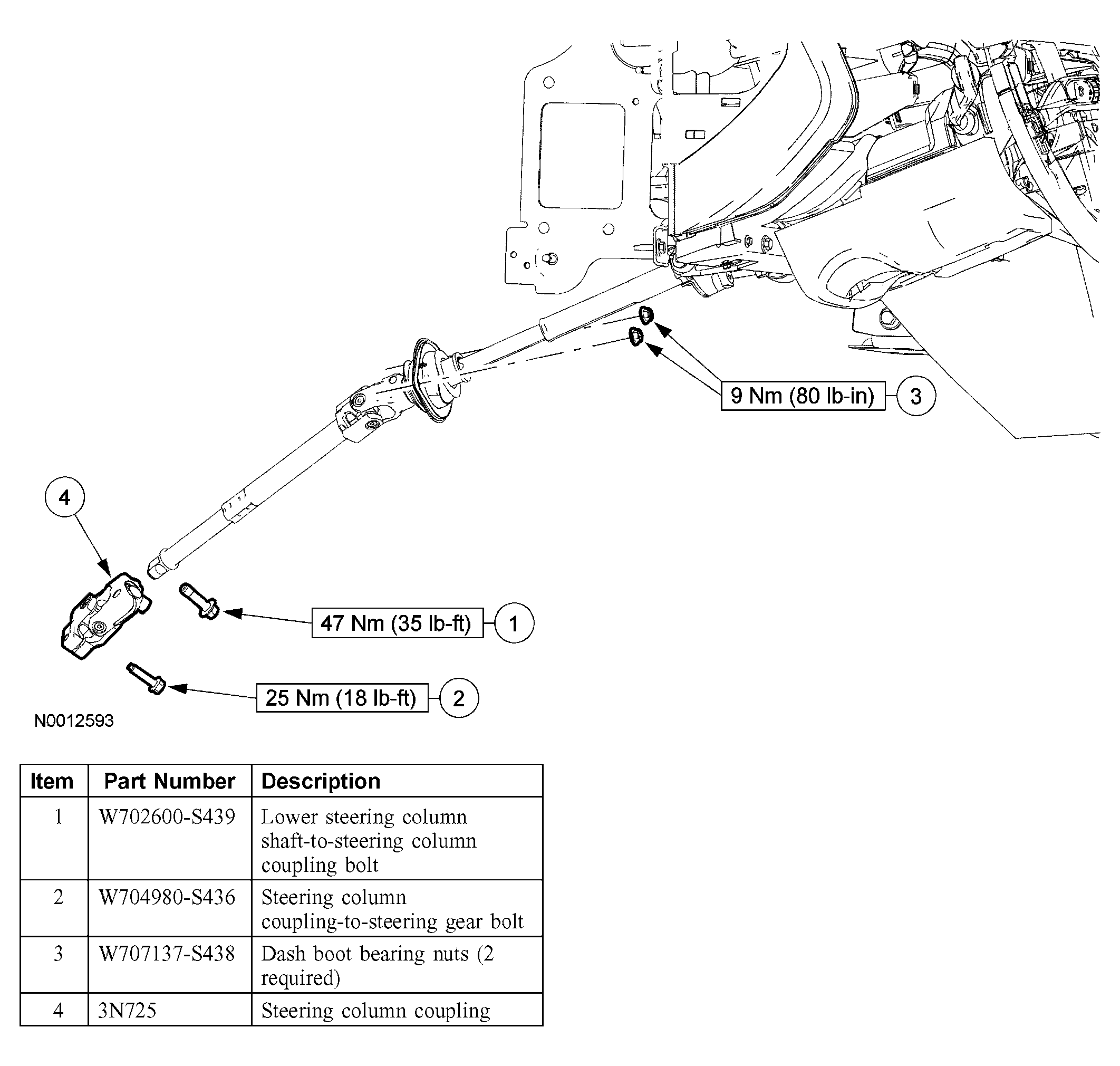 9 Nm (80 lb-in) 3

4

47 Nm (35 lb-ft) 1

25 Nm (18 lb-ft) 2

N0012593

| Item | Part Number | Description |
|---|---|---|
| 1 | W702600-S439 | Lower steering column shaft-to-steering column coupling bolt |
| 2 | W704980-S436 | Steering column coupling-to-steering gear bolt |
| 3 | W707137-S438 | Dash boot bearing nuts (2 required) |
| 4 | 3N725 | Steering column coupling |