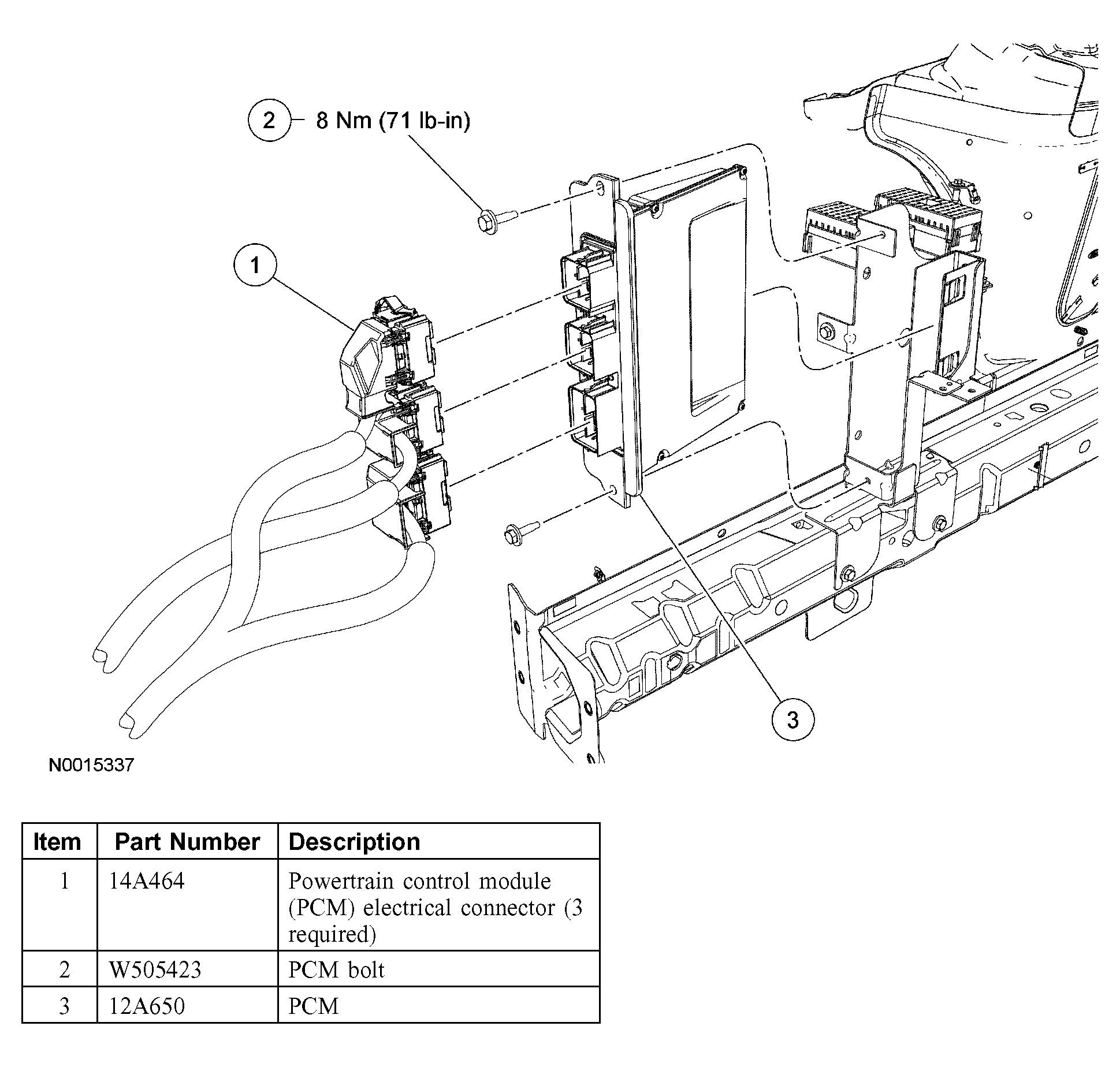 2 8 Nm (71 lb-in)

1

3

N0015337

| Item | Part Number | Description |
|---|---|---|
| 1 | 14A464 | Powertrain control module (PCM) electrical connector (3 required) |
| 2 | W505423 | PCM bolt |
| 3 | 12A650 | PCM |