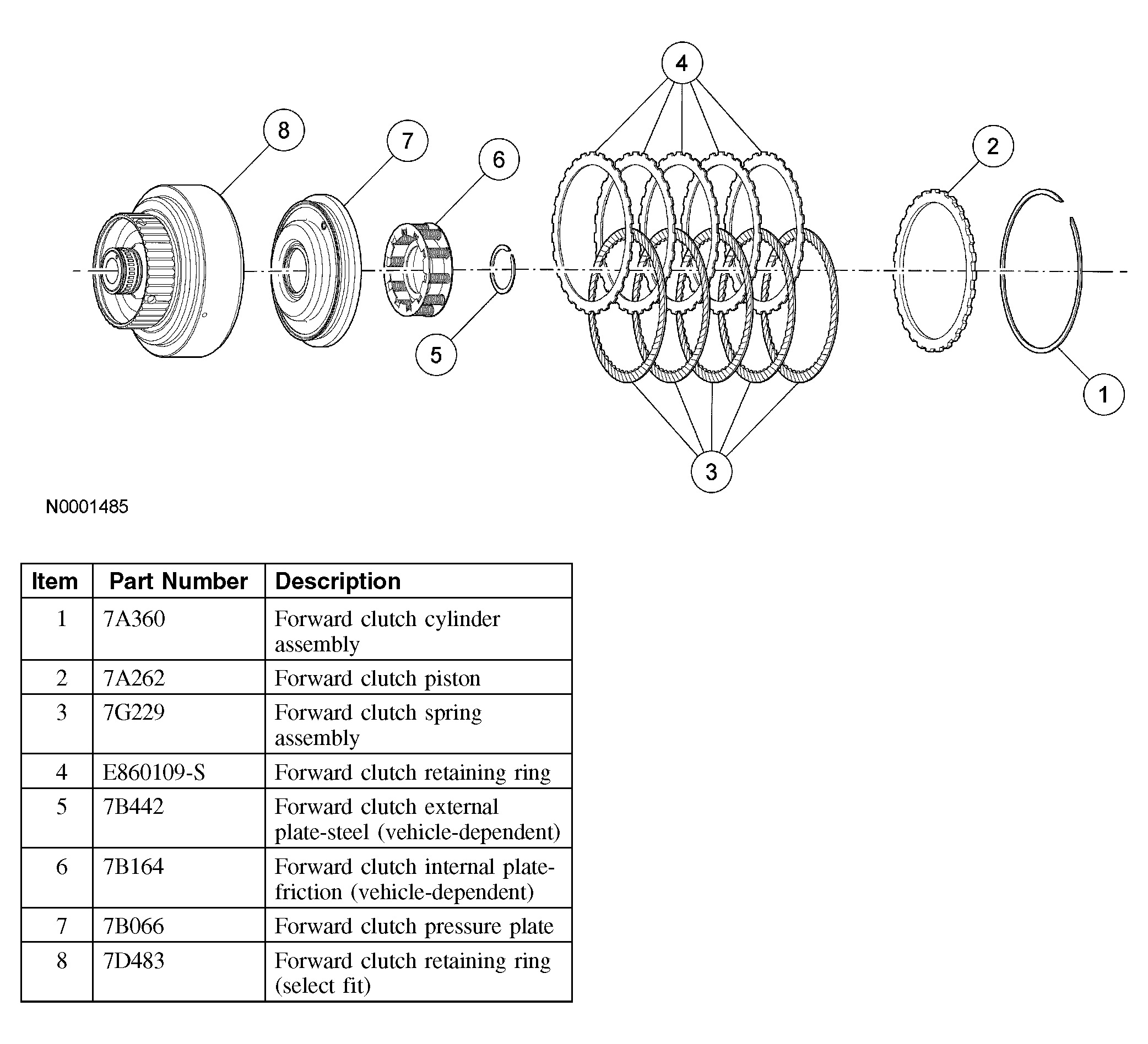 4

8

7

6

2

5

1

3

N0001485

| Item | Part Number | Description |
|---|---|---|
| 1 | 7A360 | Forward clutch cylinder assembly |
| 2 | 7A262 | Forward clutch piston |
| 3 | 7G229 | Forward clutch spring assembly |
| 4 | E860109-S | Forward clutch retaining ring |
| 5 | 7B442 | Forward clutch external plate-steel (vehicle-dependent) |
| 6 | 7B164 | Forward clutch internal plate-friction (vehicle-dependent) |
| 7 | 7B066 | Forward clutch pressure plate |
| 8 | 7D483 | Forward clutch retaining ring (select fit) |