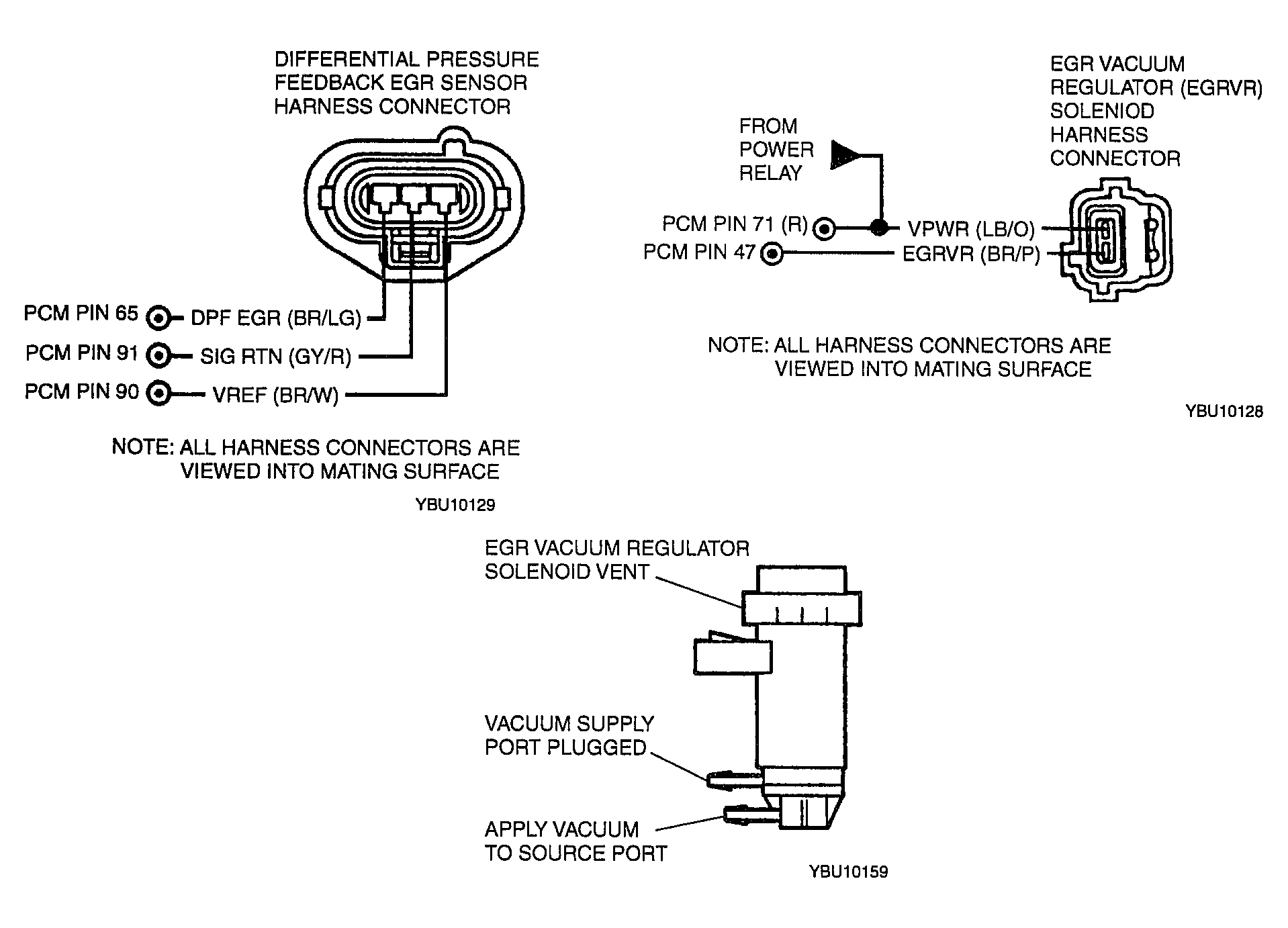 DIFFERENTIAL PRESSURE FEEDBACK EGR SENSOR HARNESS CONNECTOR

PCM PIN 65 DPF EGR (BR/LG)
PCM PIN 91 SIG RTN (GY/R)
PCM PIN 90 VREF (BR/W)

NOTE: ALL HARNESS CONNECTORS ARE VIEWED INTO MATING SURFACE

YBU10129

FROM POWER RELAY

EGR VACUUM REGULATOR (EGRVR) SOLENIOD HARNESS CONNECTOR

PCM PIN 71 (R) VPWR (LB/O)
PCM PIN 47 EGRVR (BR/P)

NOTE: ALL HARNESS CONNECTORS ARE VIEWED INTO MATING SURFACE

YBU10128

EGR VACUUM REGULATOR SOLENOID VENT

VACUUM SUPPLY PORT PLUGGED

APPLY VACUUM TO SOURCE PORT

YBU10159