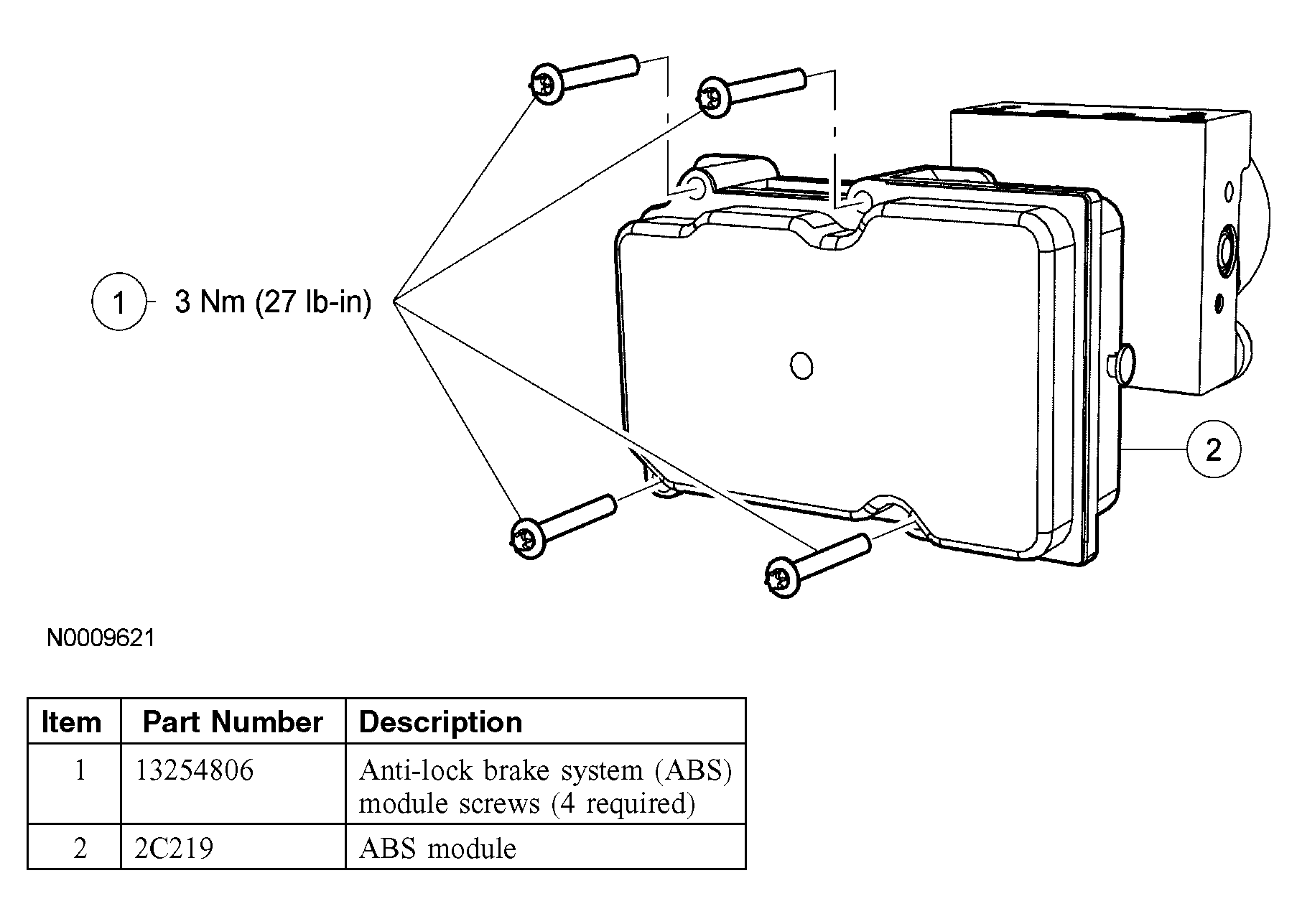 1 3 Nm (27 lb-in)

2

N0009621

| Item | Part Number | Description |
|---|---|---|
| 1 | 13254806 | Anti-lock brake system (ABS) module screws (4 required) |
| 2 | 2C219 | ABS module |