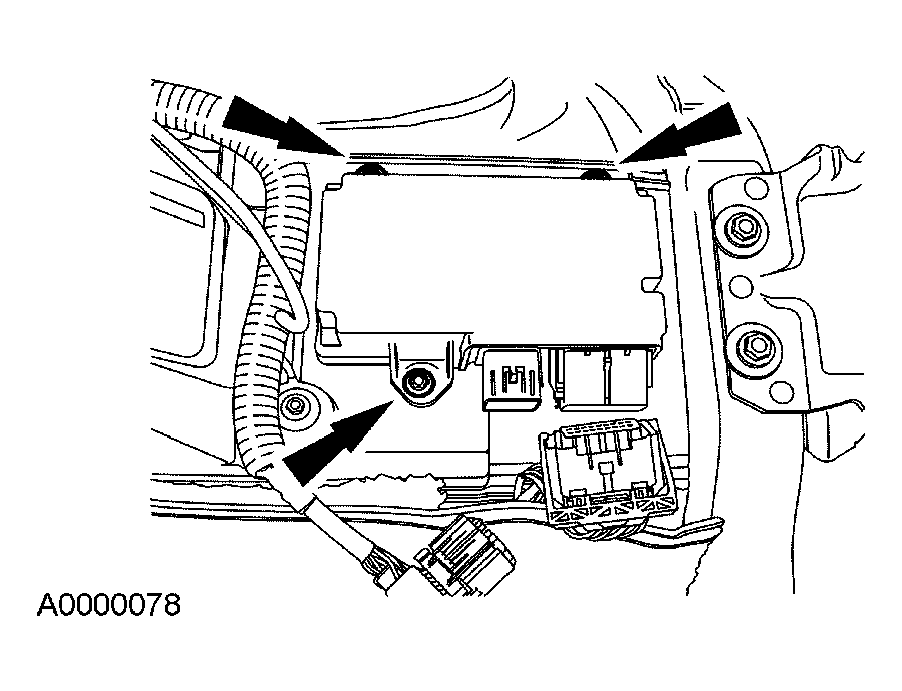 A0000078