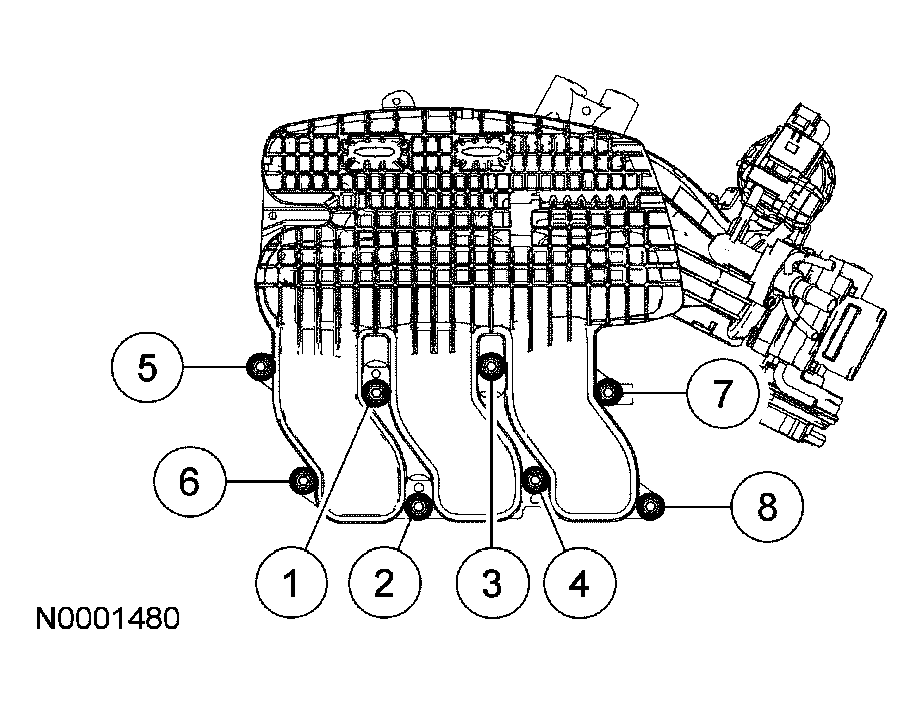 5
7
6
8
1
2
3
4
N0001480