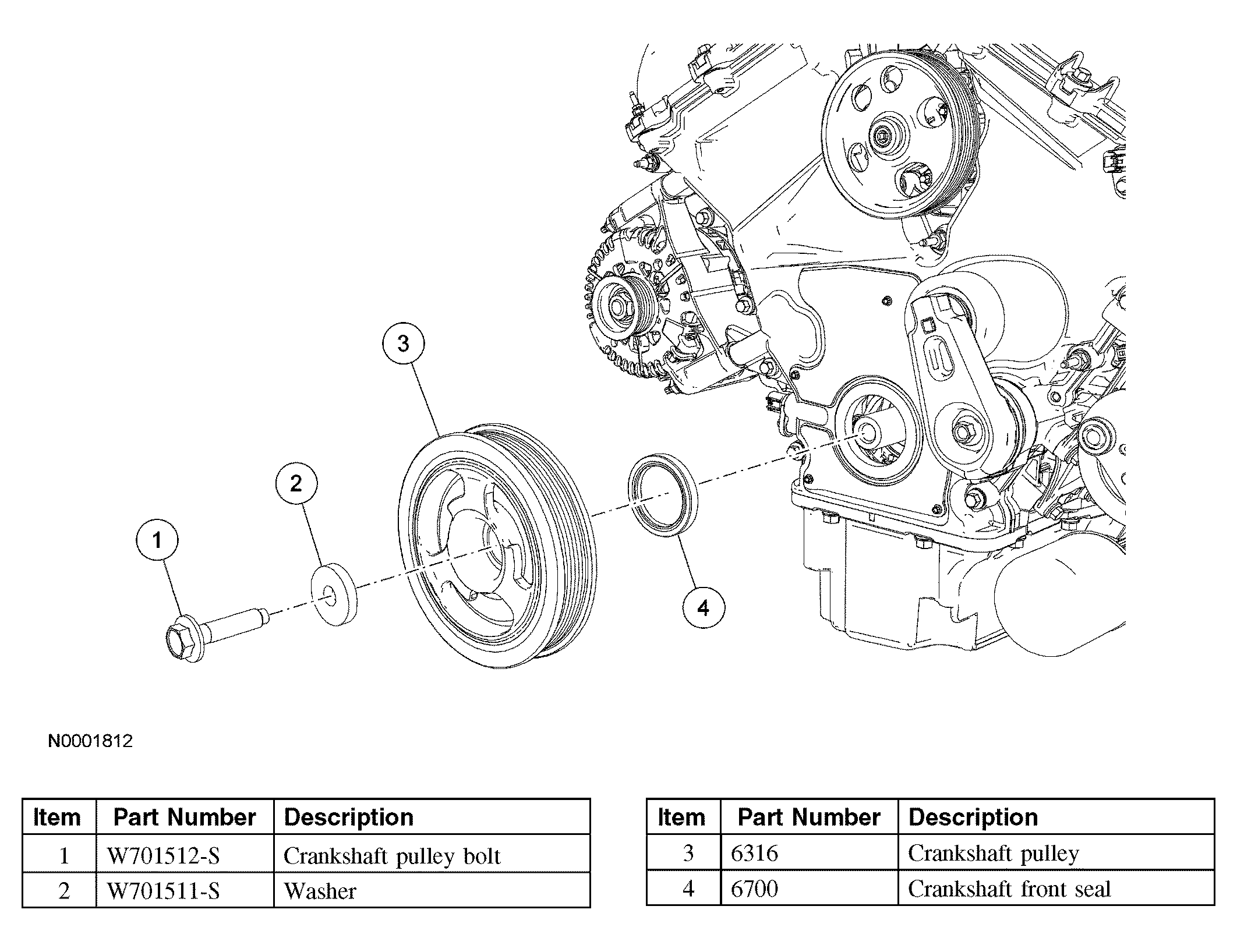 3

2

1

4

N0001812

| Item | Part Number | Description |
|---|---|---|
| 1 | W701512-S | Crankshaft pulley bolt |
| 2 | W701511-S | Washer |

| Item | Part Number | Description |
|---|---|---|
| 3 | 6316 | Crankshaft pulley |
| 4 | 6700 | Crankshaft front seal |