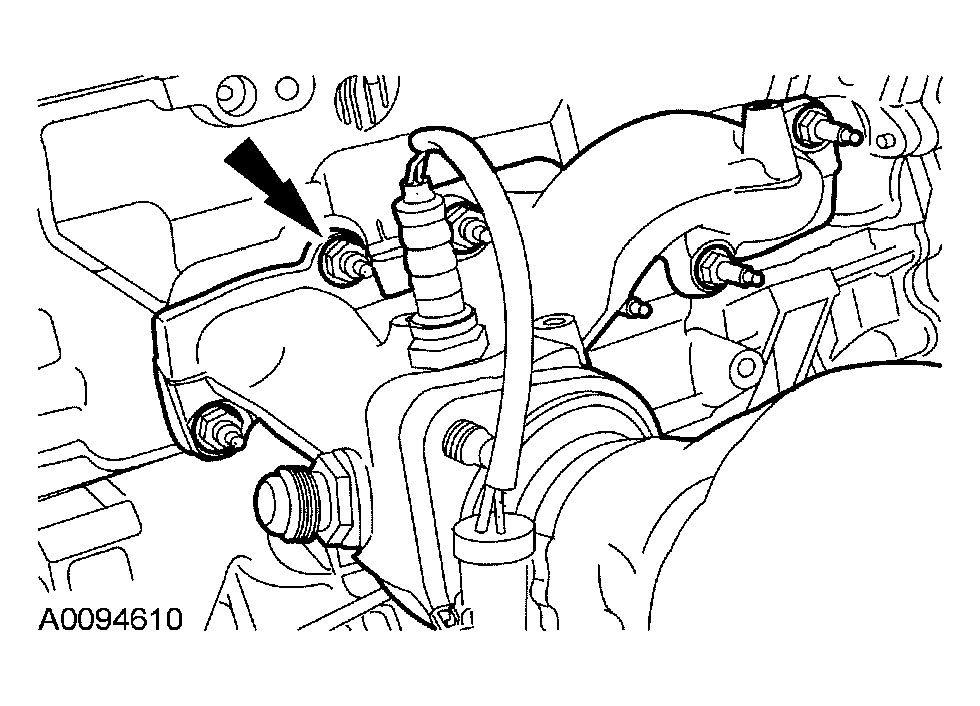 A0094610