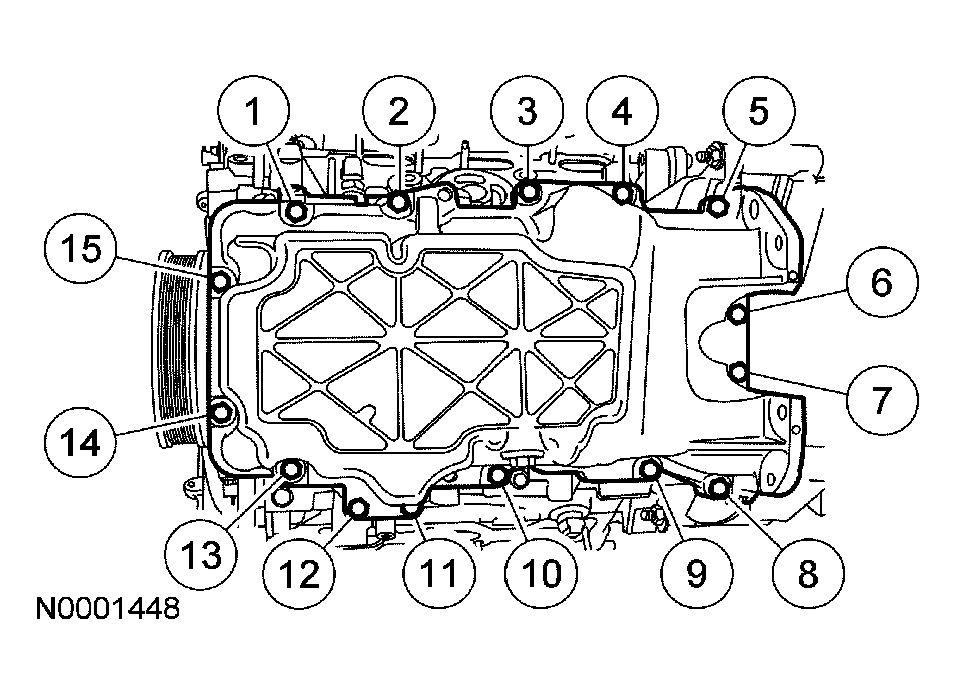 1
2
3
4
5
15
6
7
14
13
12
11
10
9
8
N0001448