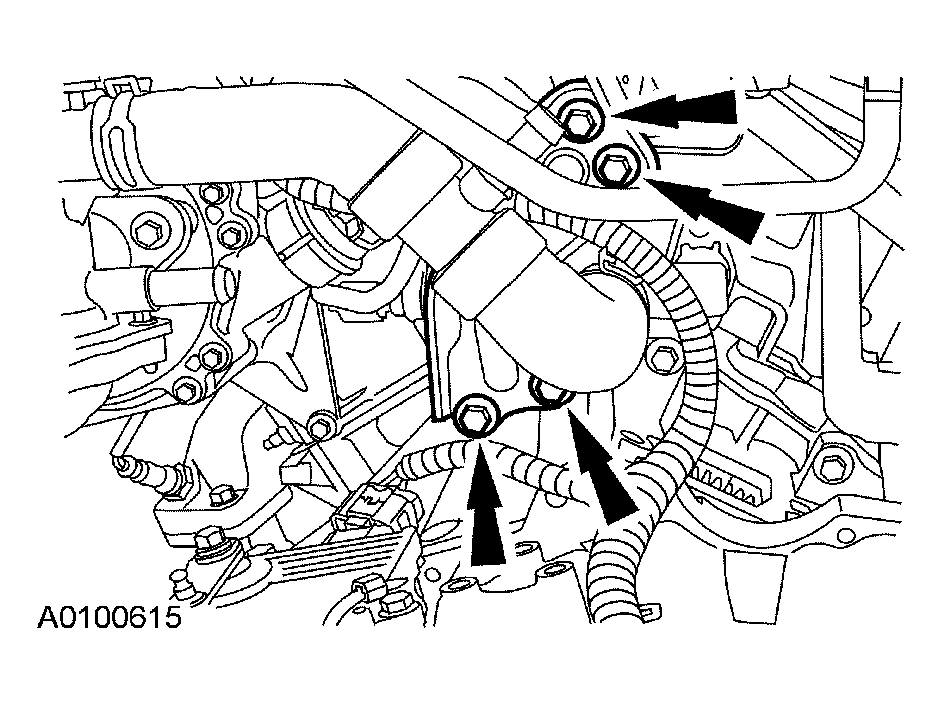 A0100615