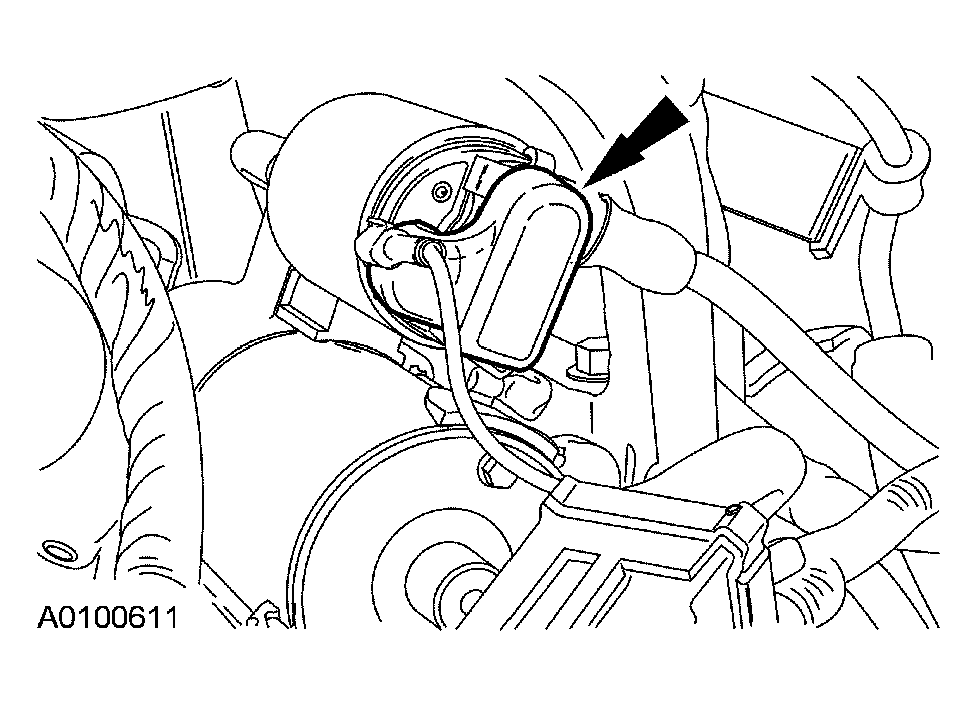 A0100611