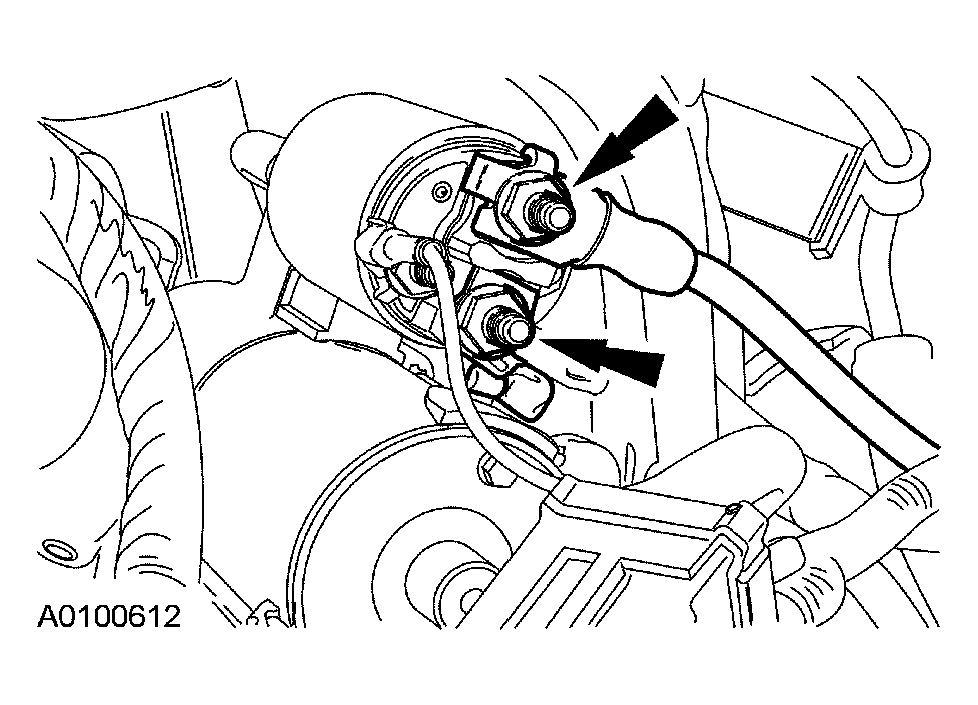 A0100612