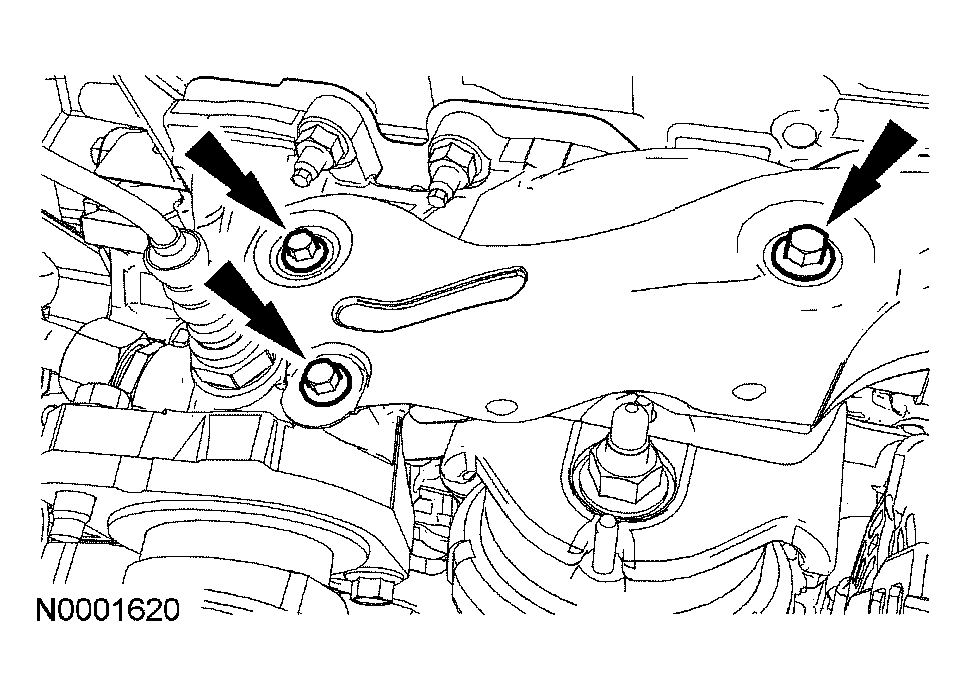 N0001620