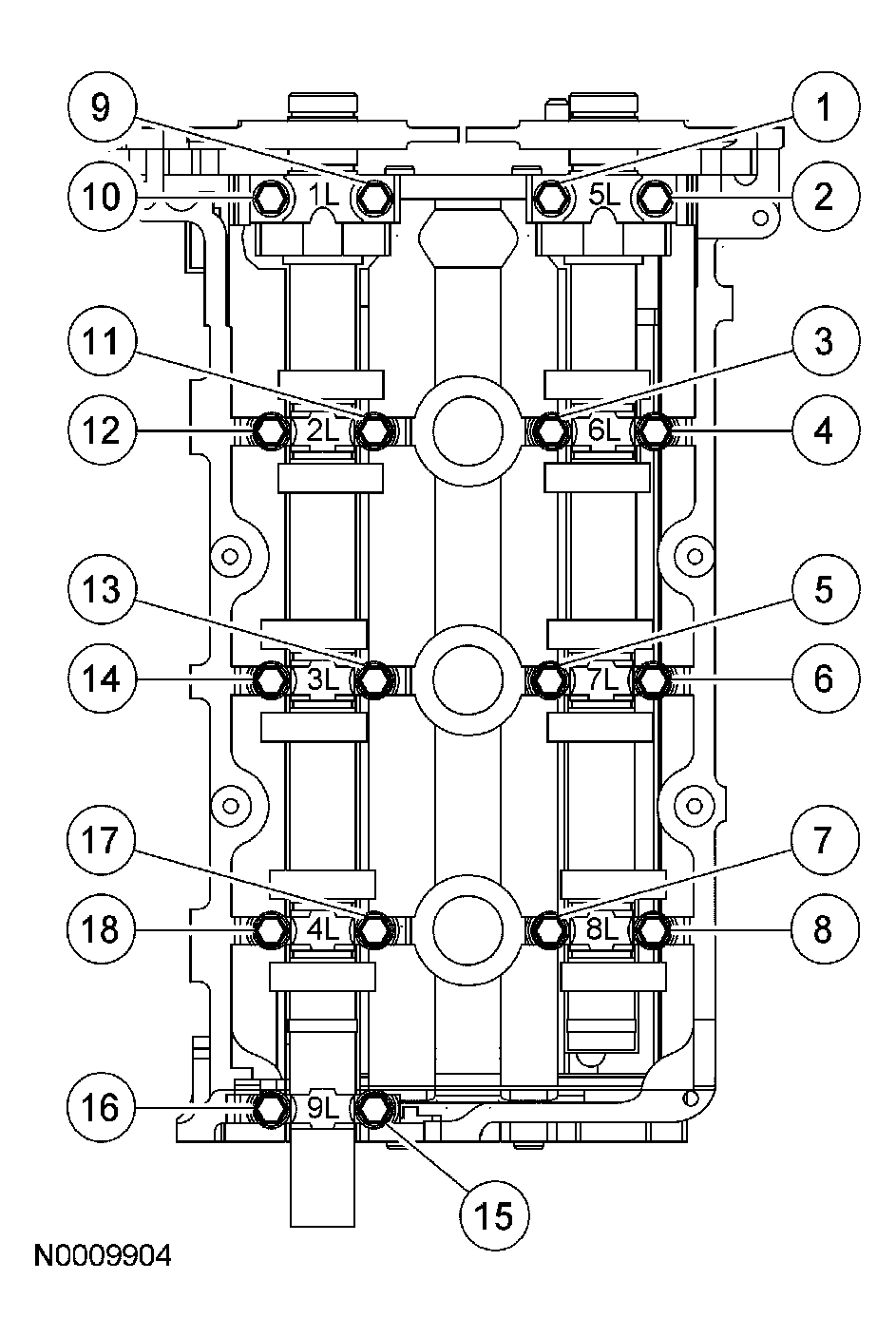 9
1
10
1L
5L
2
11
3
12
2L
6L
4
13
5
14
3L
7L
6
17
7
18
4L
8L
8
16
9L
15
N0009904