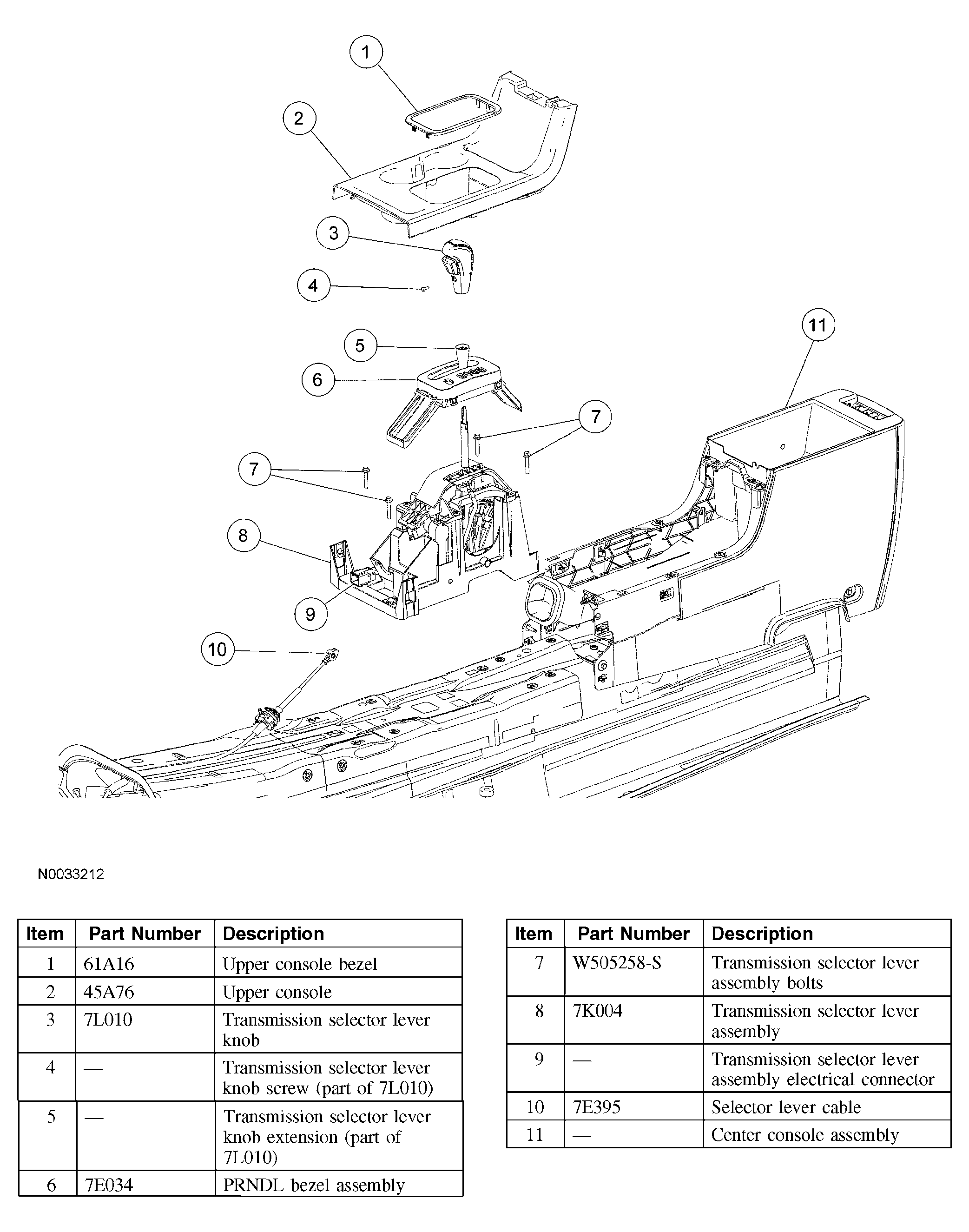 1
2
3
4
5
6
7
7
8
9
10
11

N0033212

| Item | Part Number | Description |
|---|---|---|
| 1 | 61A16 | Upper console bezel |
| 2 | 45A76 | Upper console |
| 3 | 7L010 | Transmission selector lever knob |
| 4 | — | Transmission selector lever knob screw (part of 7L010) |
| 5 | — | Transmission selector lever knob extension (part of 7L010) |
| 6 | 7E034 | PRNDL bezel assembly |

| Item | Part Number | Description |
|---|---|---|
| 7 | W505258-S | Transmission selector lever assembly bolts |
| 8 | 7K004 | Transmission selector lever assembly |
| 9 | — | Transmission selector lever assembly electrical connector |
| 10 | 7E395 | Selector lever cable |
| 11 | — | Center console assembly |