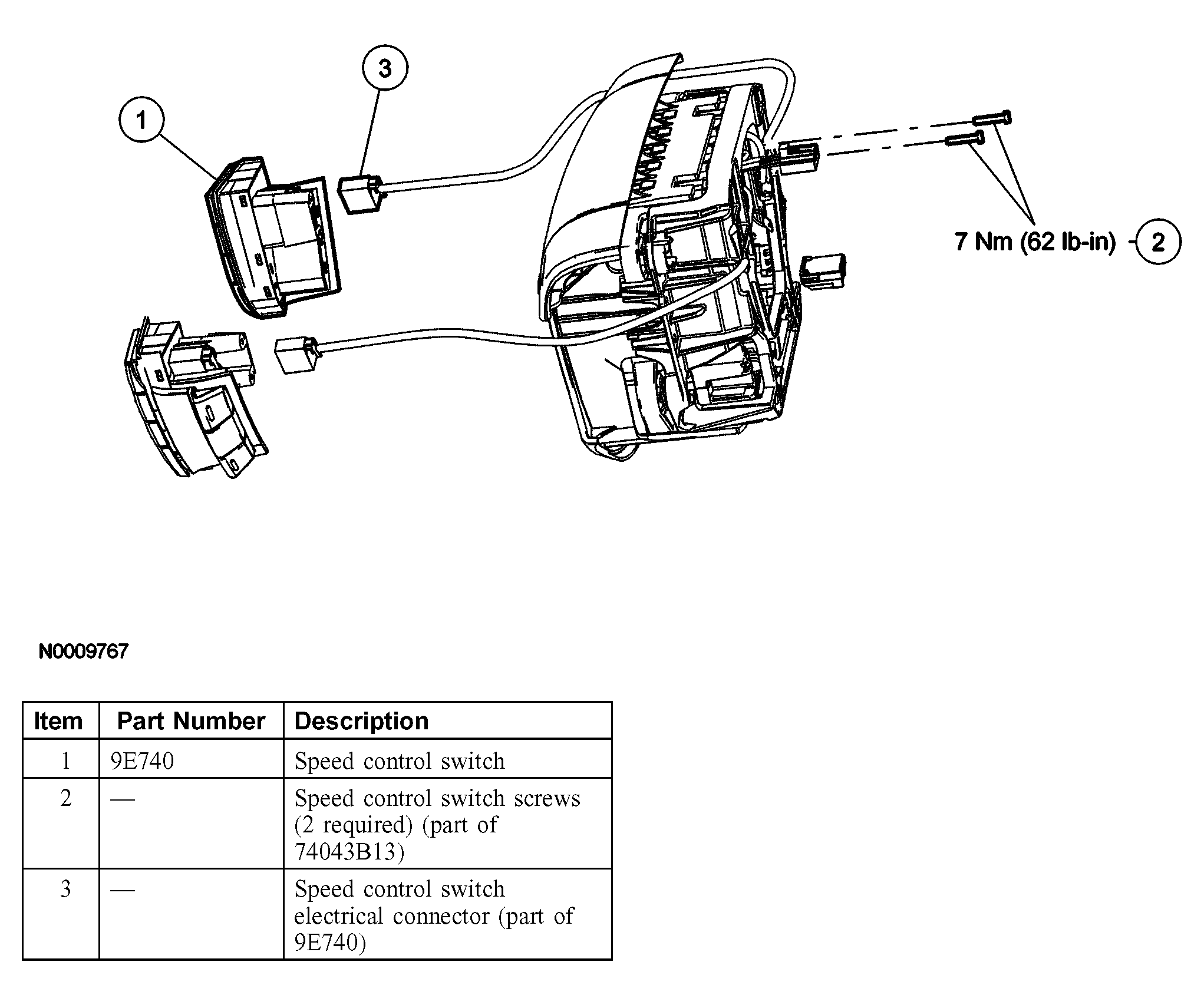 3

1

7 Nm (62 lb-in) 2

N0009767

| Item | Part Number | Description |
|---|---|---|
| 1 | 9E740 | Speed control switch |
| 2 | — | Speed control switch screws (2 required) (part of 74043B13) |
| 3 | — | Speed control switch electrical connector (part of 9E740) |