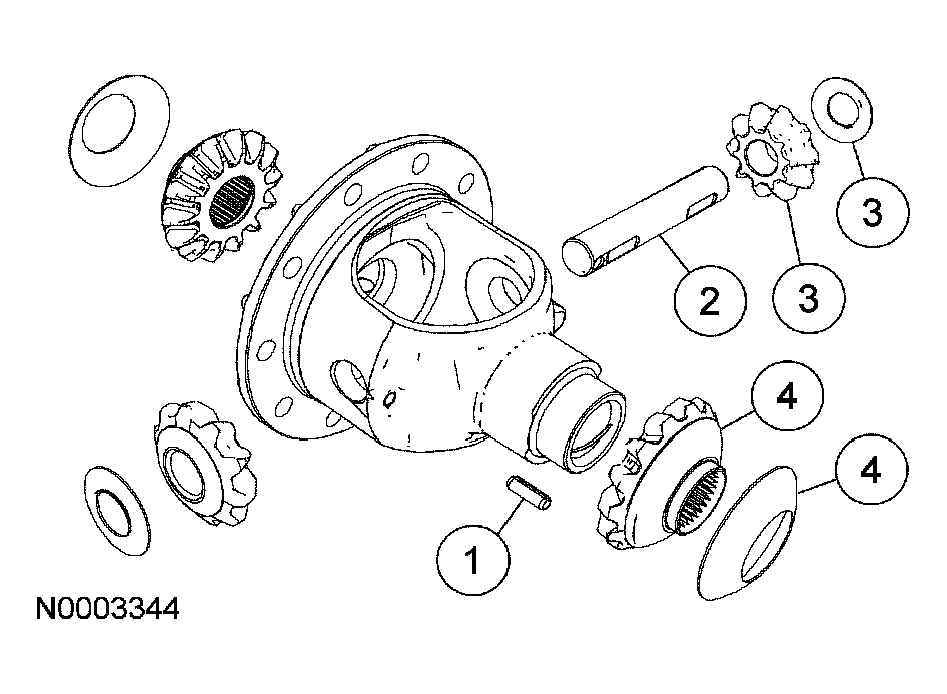 3
2
3
4
4
1
N0003344