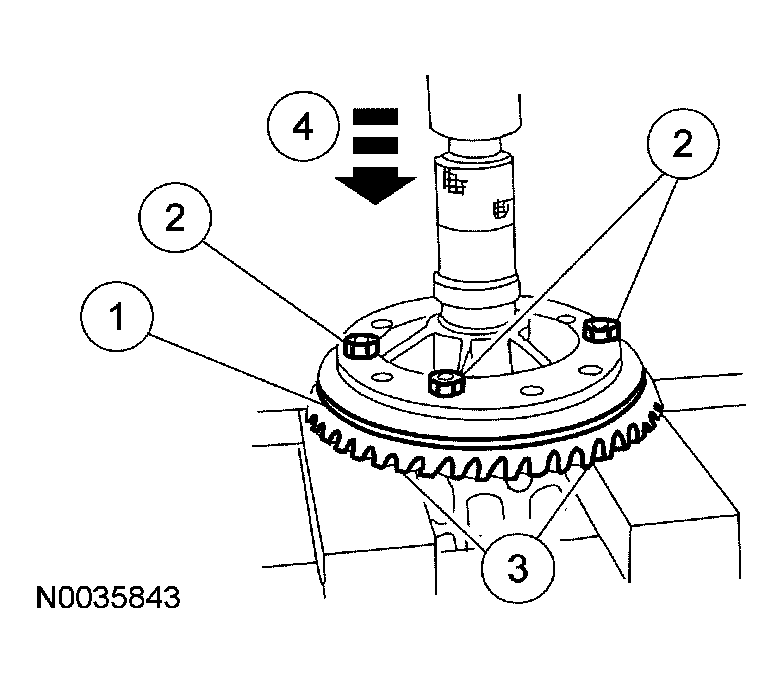 4
2
2
1
3
N0035843