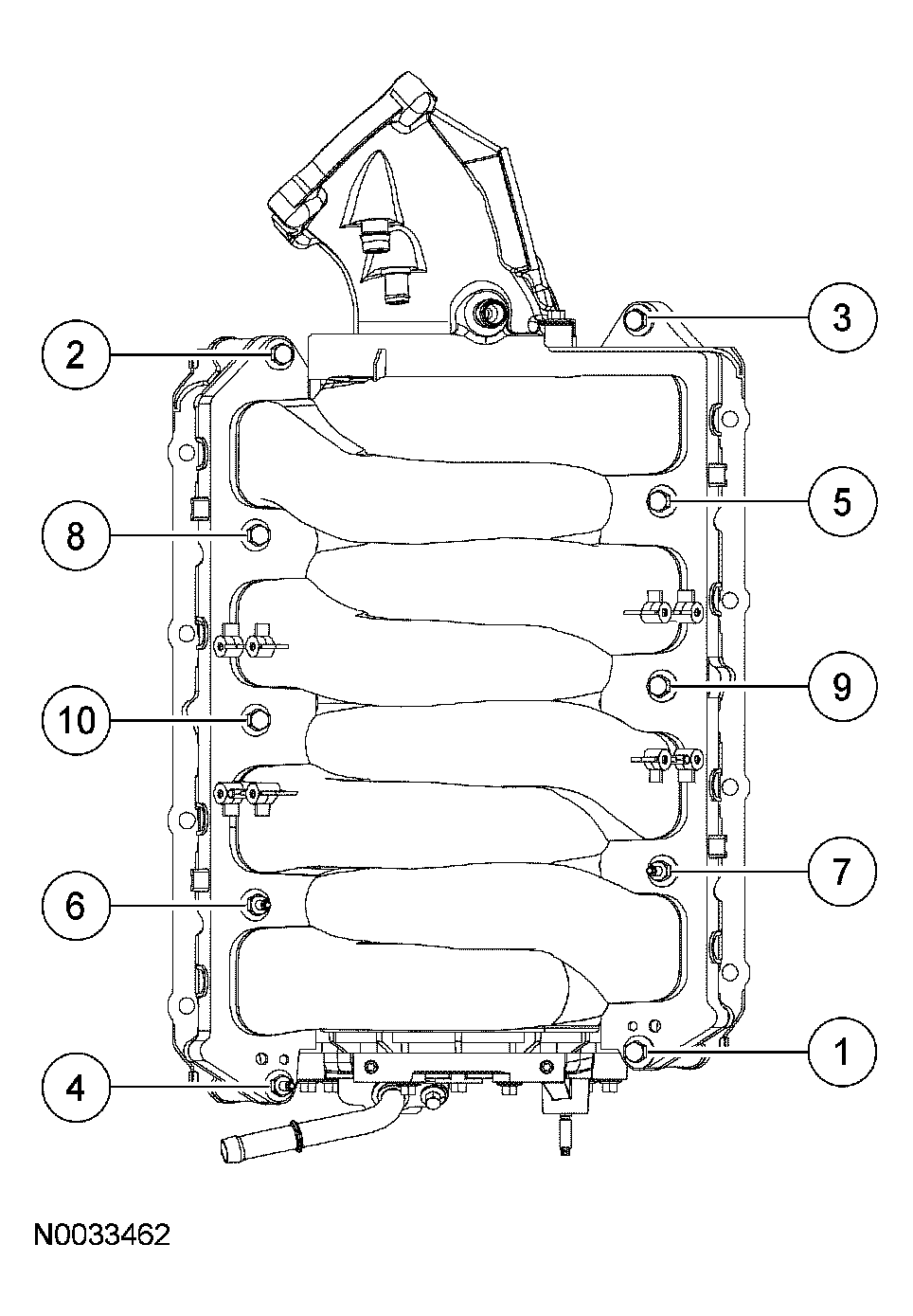 3
2
5
8
9
10
7
6
1
4
N0033462