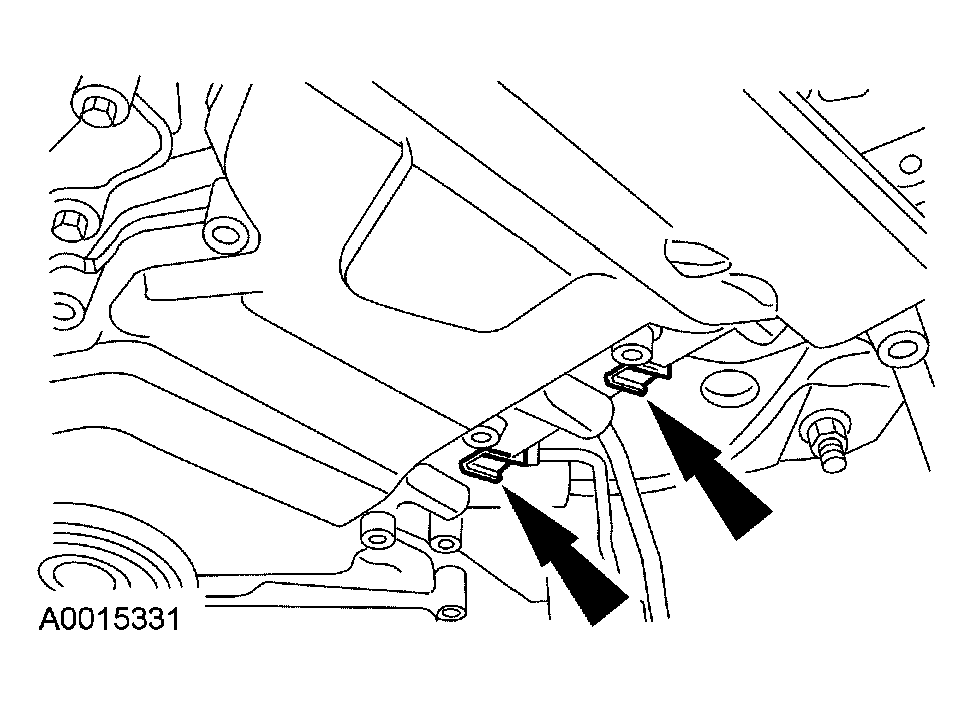 A0015331