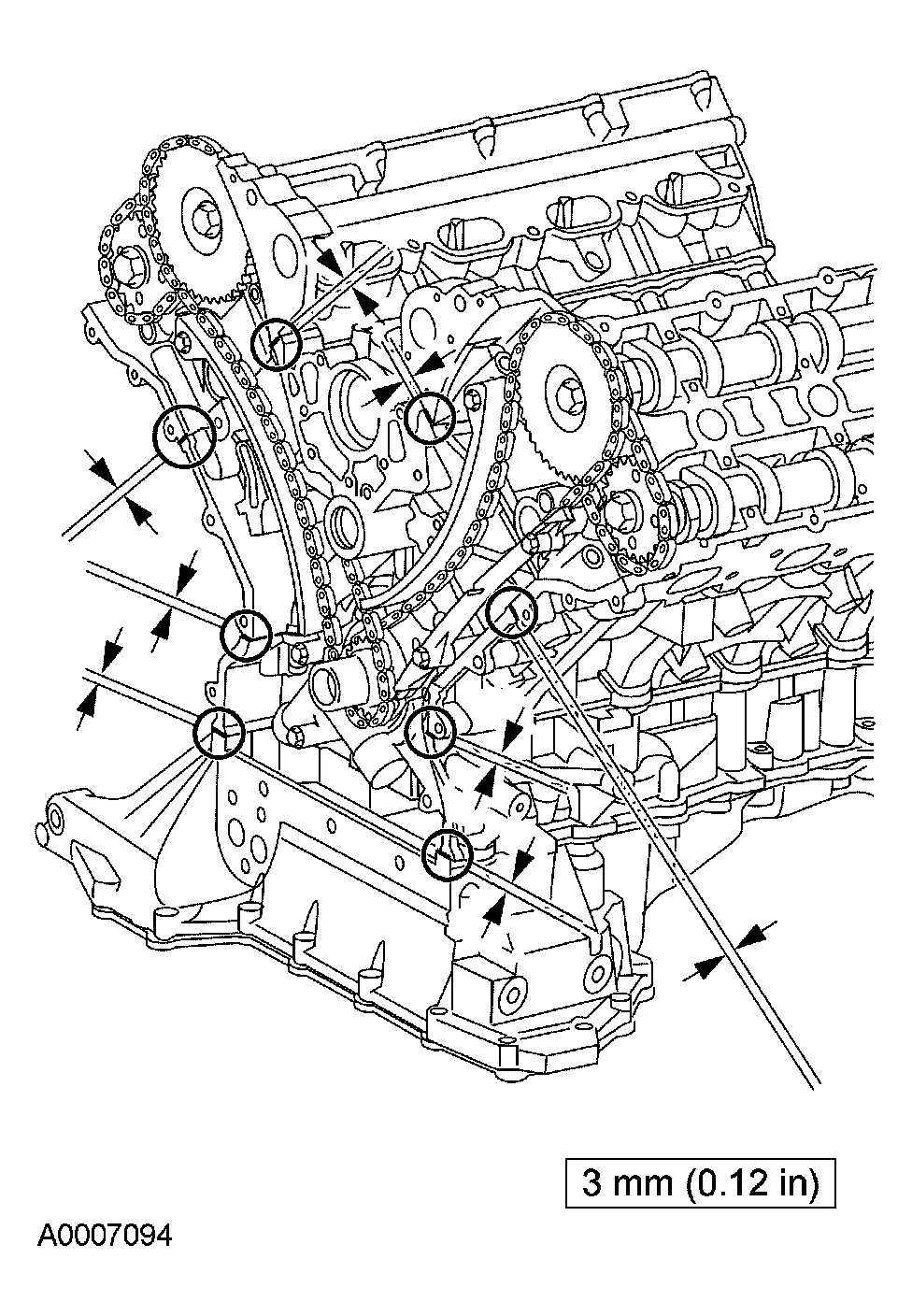 3 mm (0.12 in)

A0007094