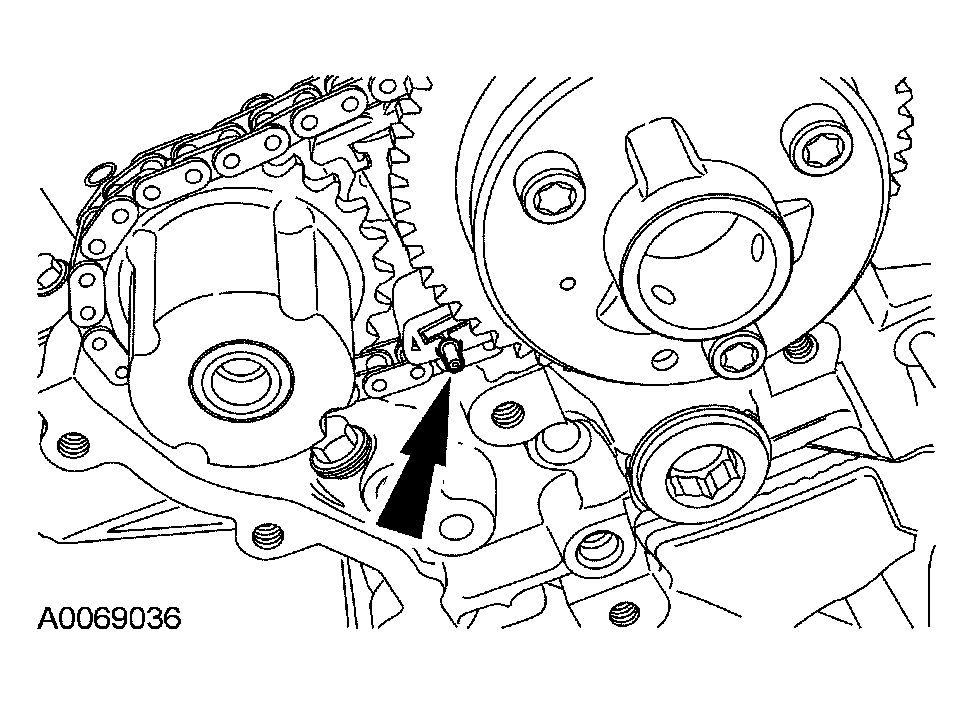 A0069036