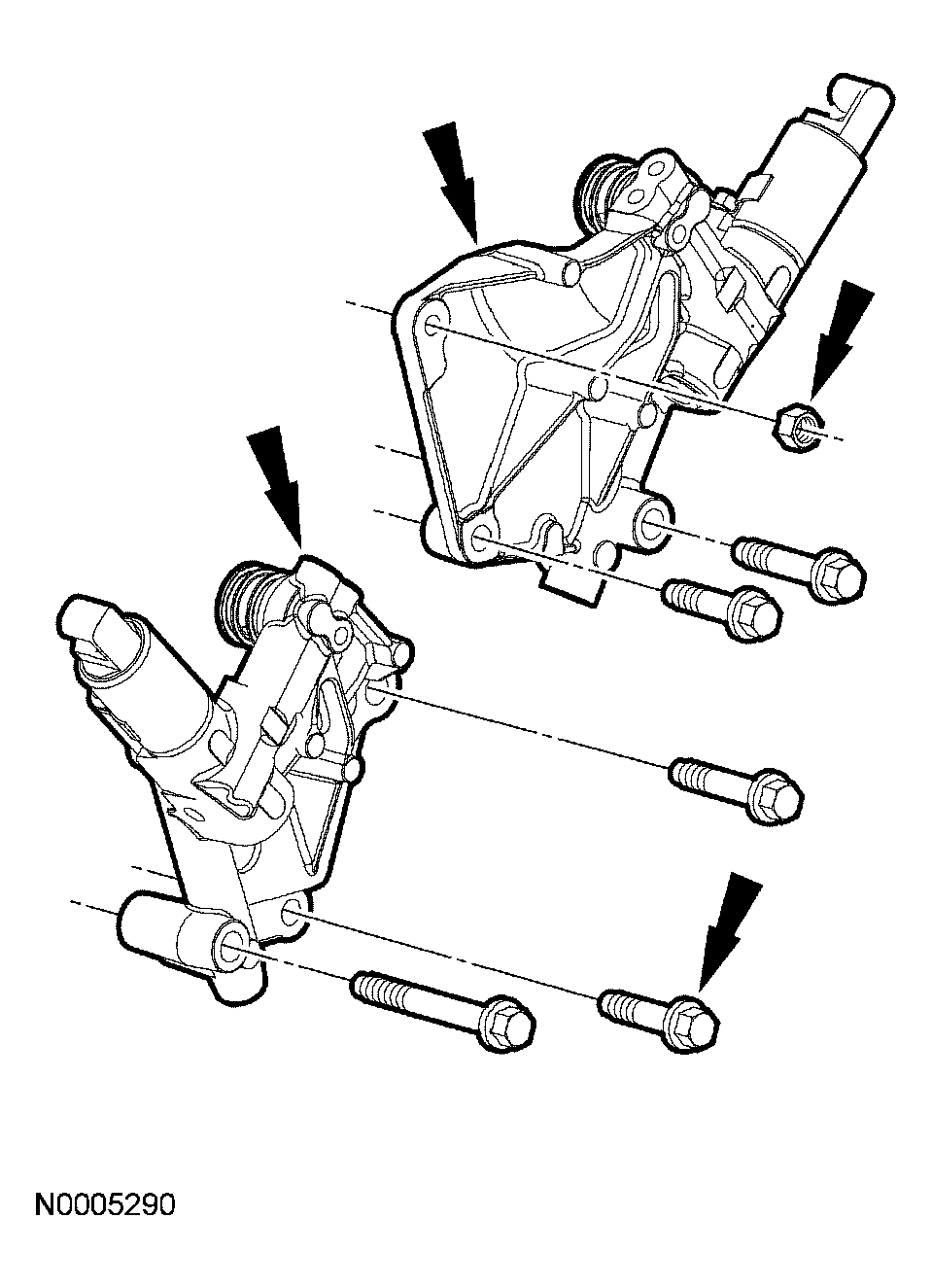 N0005290