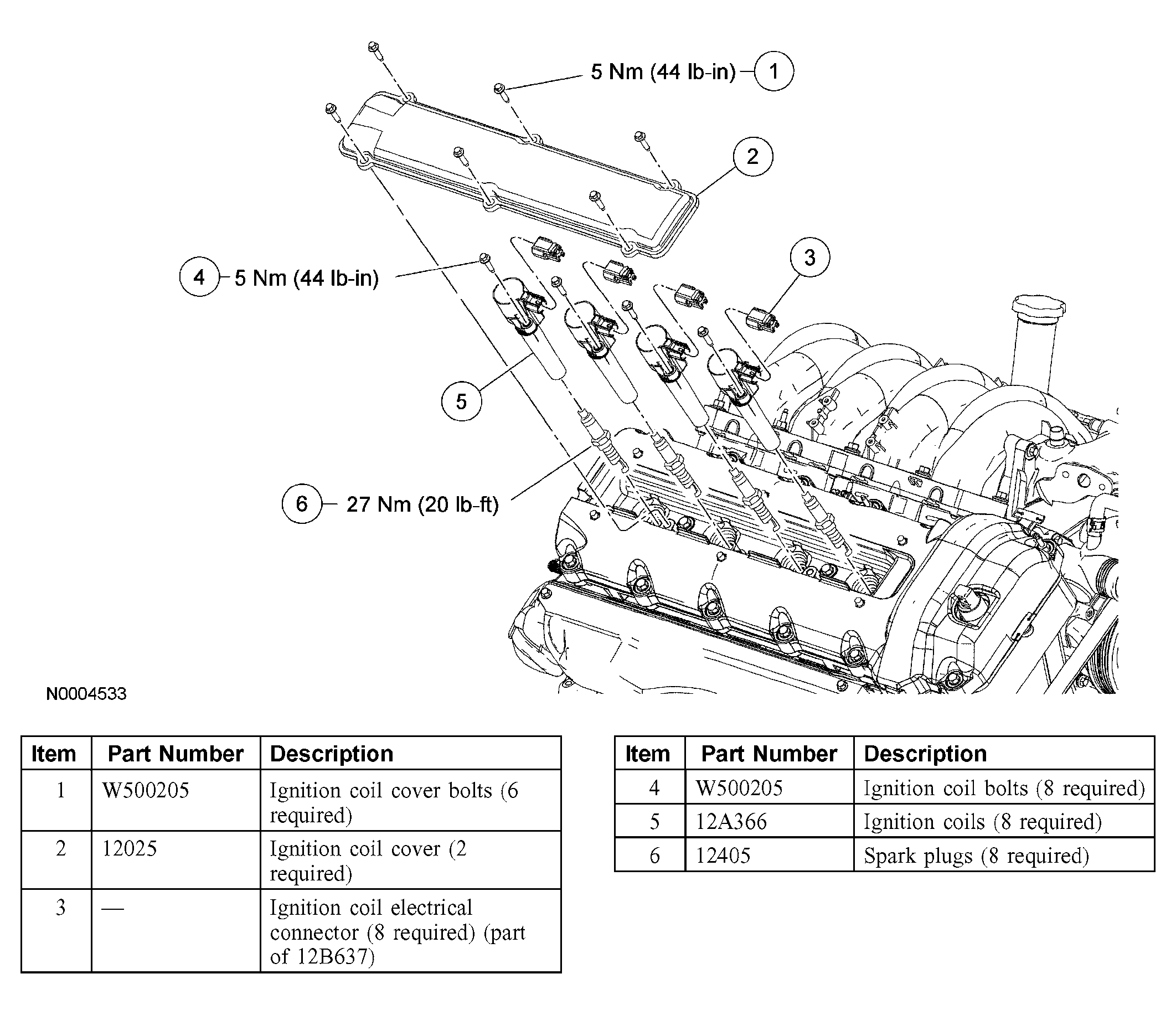 5 Nm (44 lb-in) 1

2

3

4 5 Nm (44 lb-in)

5

6 27 Nm (20 lb-ft)

N0004533

| Item | Part Number | Description |
|---|---|---|
| 1 | W500205 | Ignition coil cover bolts (6 required) |
| 2 | 12025 | Ignition coil cover (2 required) |
| 3 | — | Ignition coil electrical connector (8 required) (part of 12B637) |

| Item | Part Number | Description |
|---|---|---|
| 4 | W500205 | Ignition coil bolts (8 required) |
| 5 | 12A366 | Ignition coils (8 required) |
| 6 | 12405 | Spark plugs (8 required) |